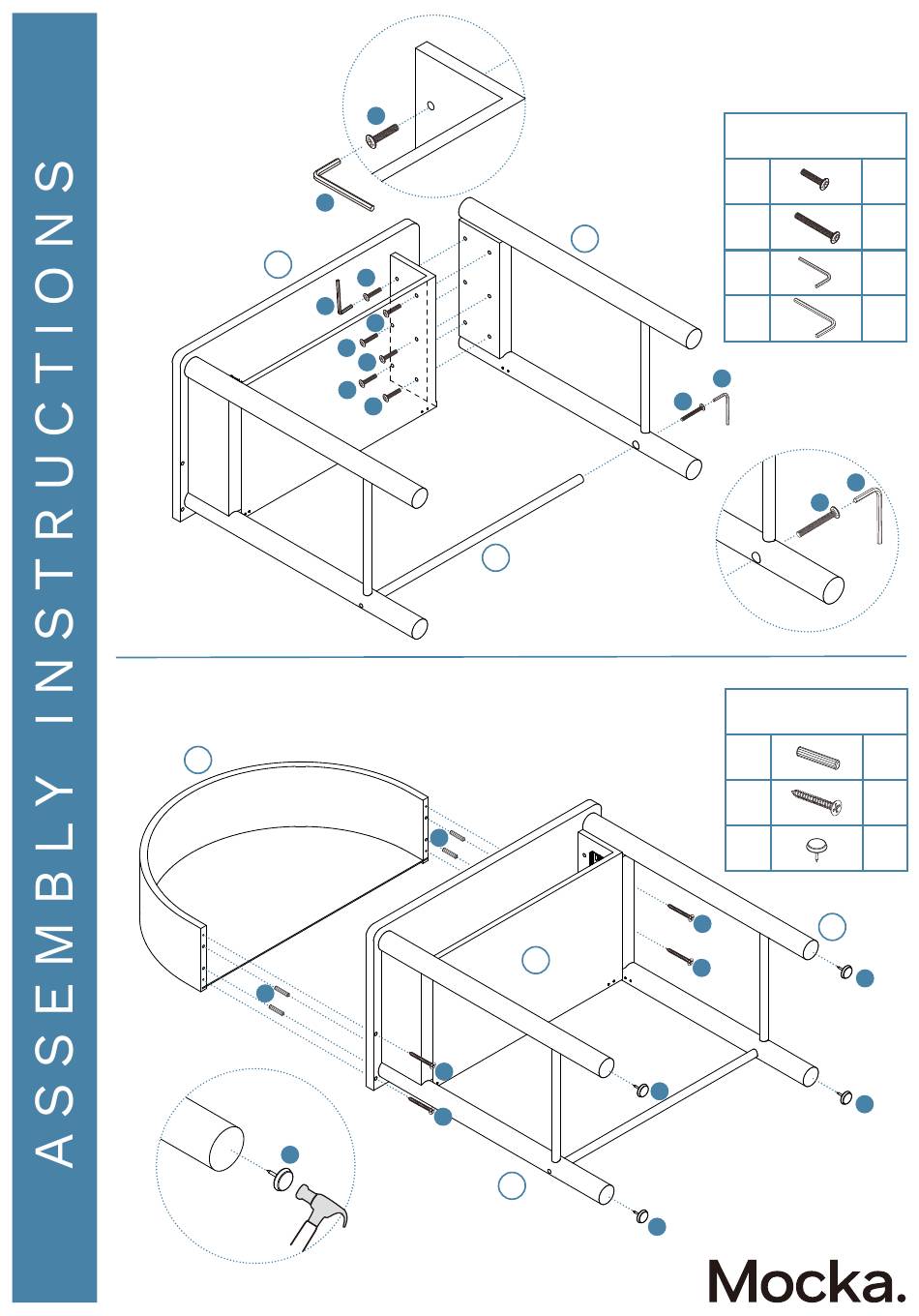 ASSEMBLY INSTRUCTIONS

Mocka.