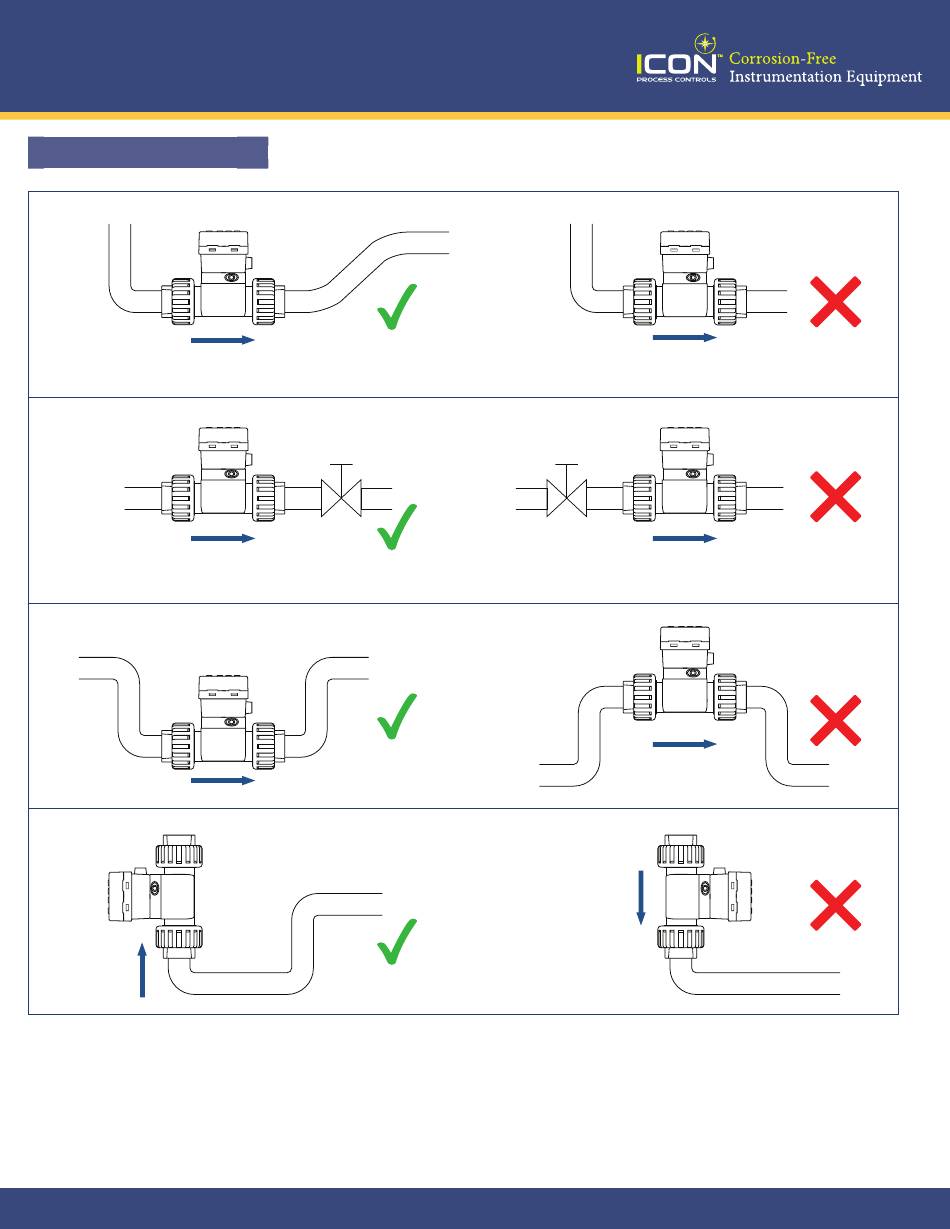 ICON™ PROCESS CONTROLS Corrosion-Free Instrumentation Equipment