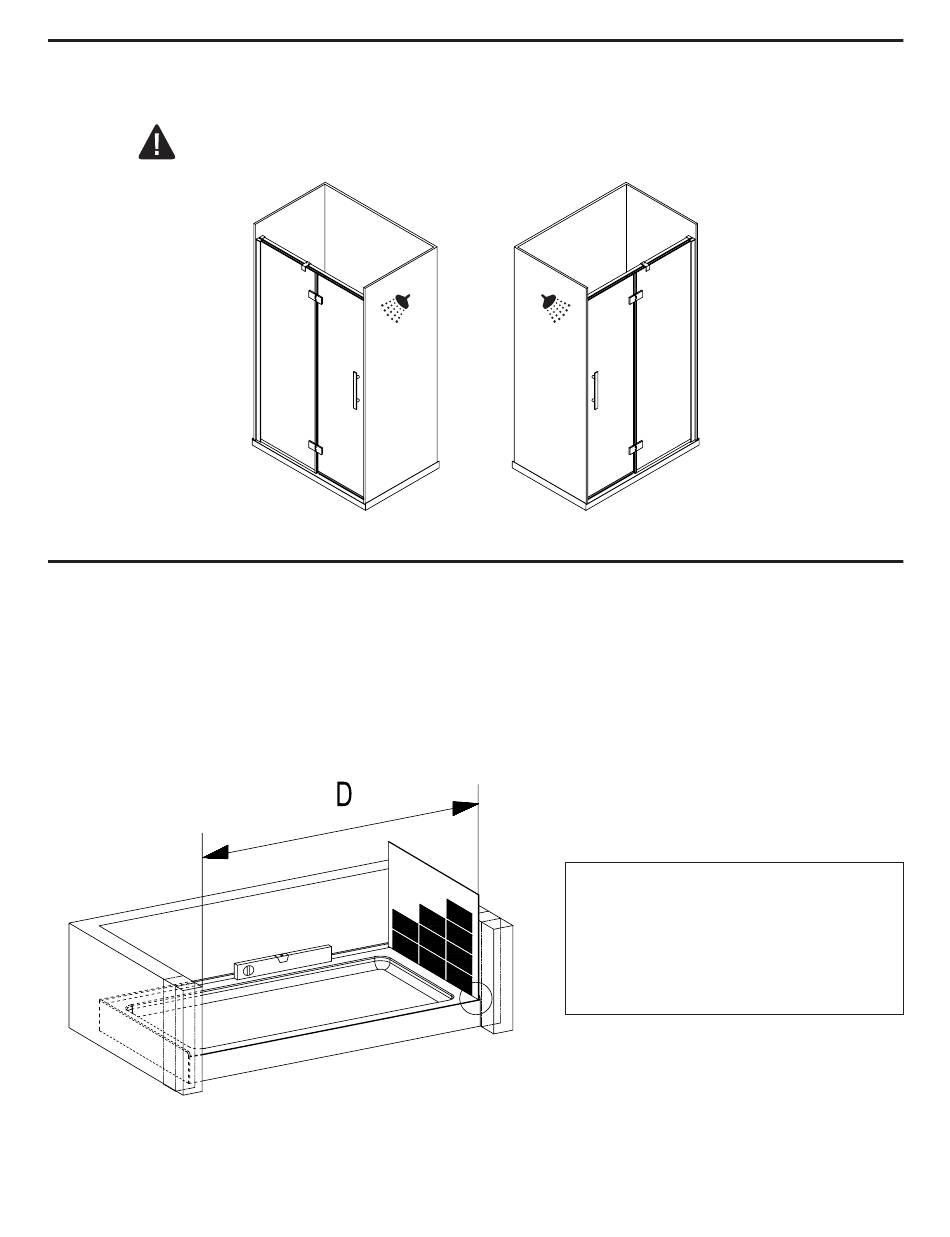 D