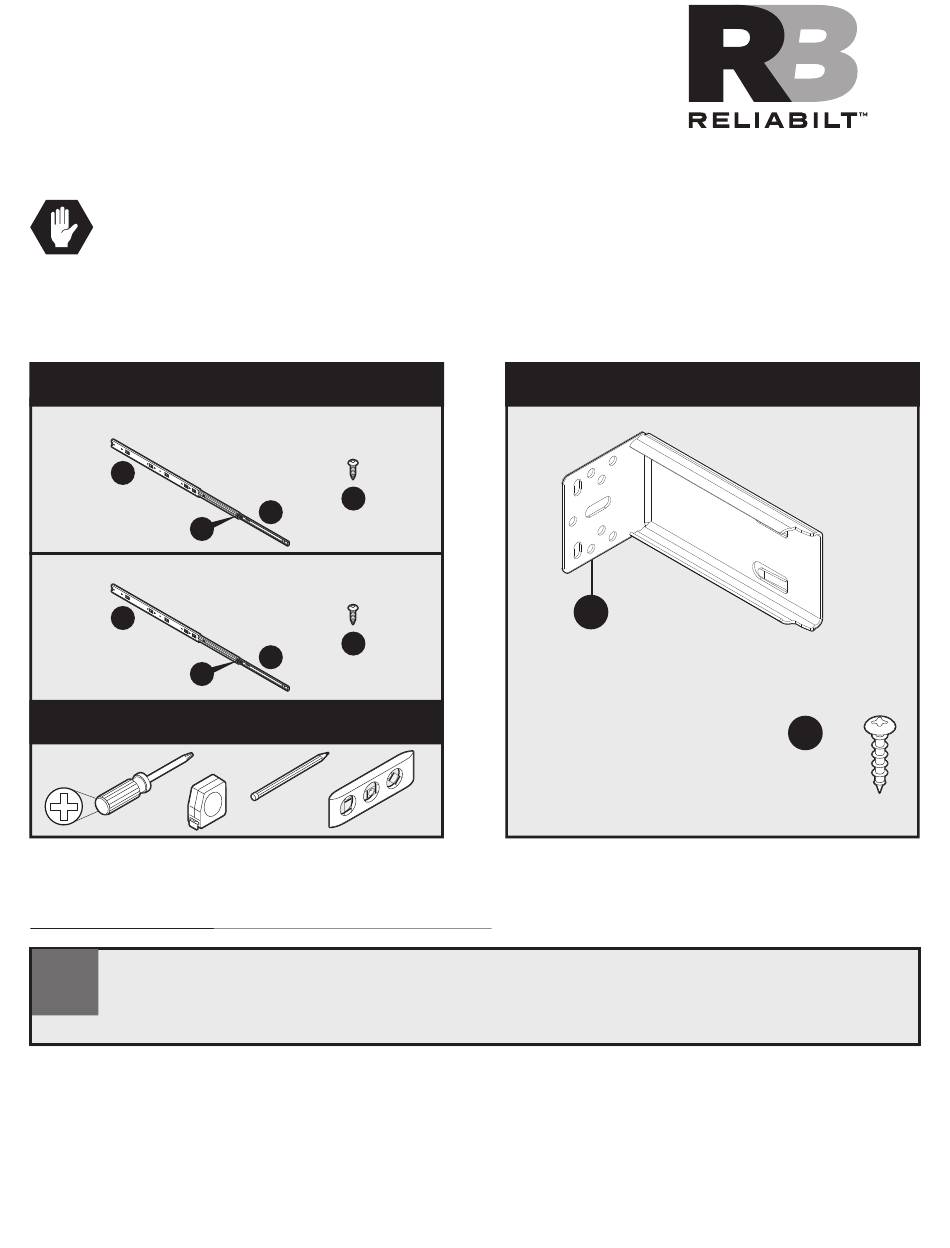 RB
RELIABILT™