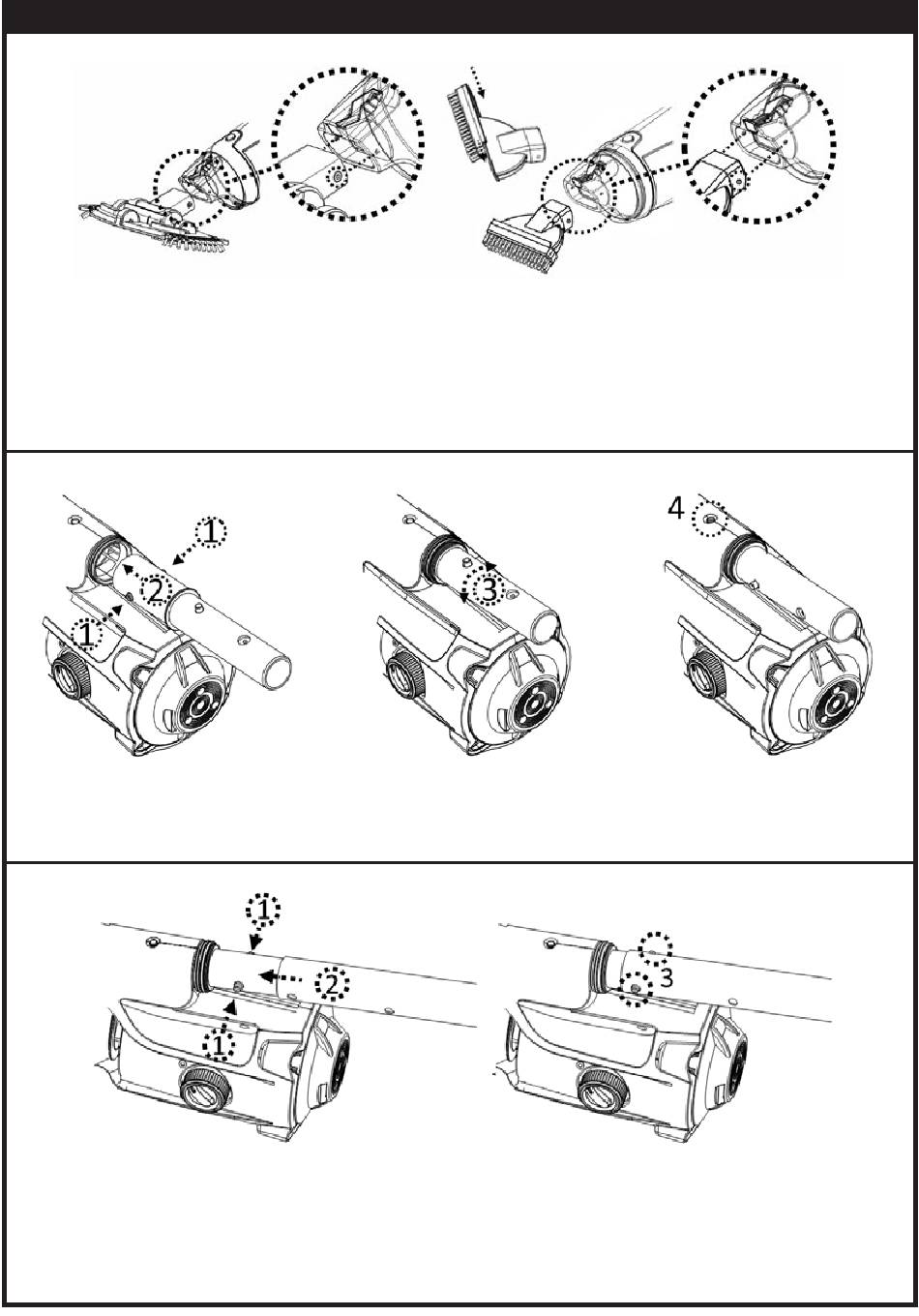 1
2
1
3
4
1
2
1
3