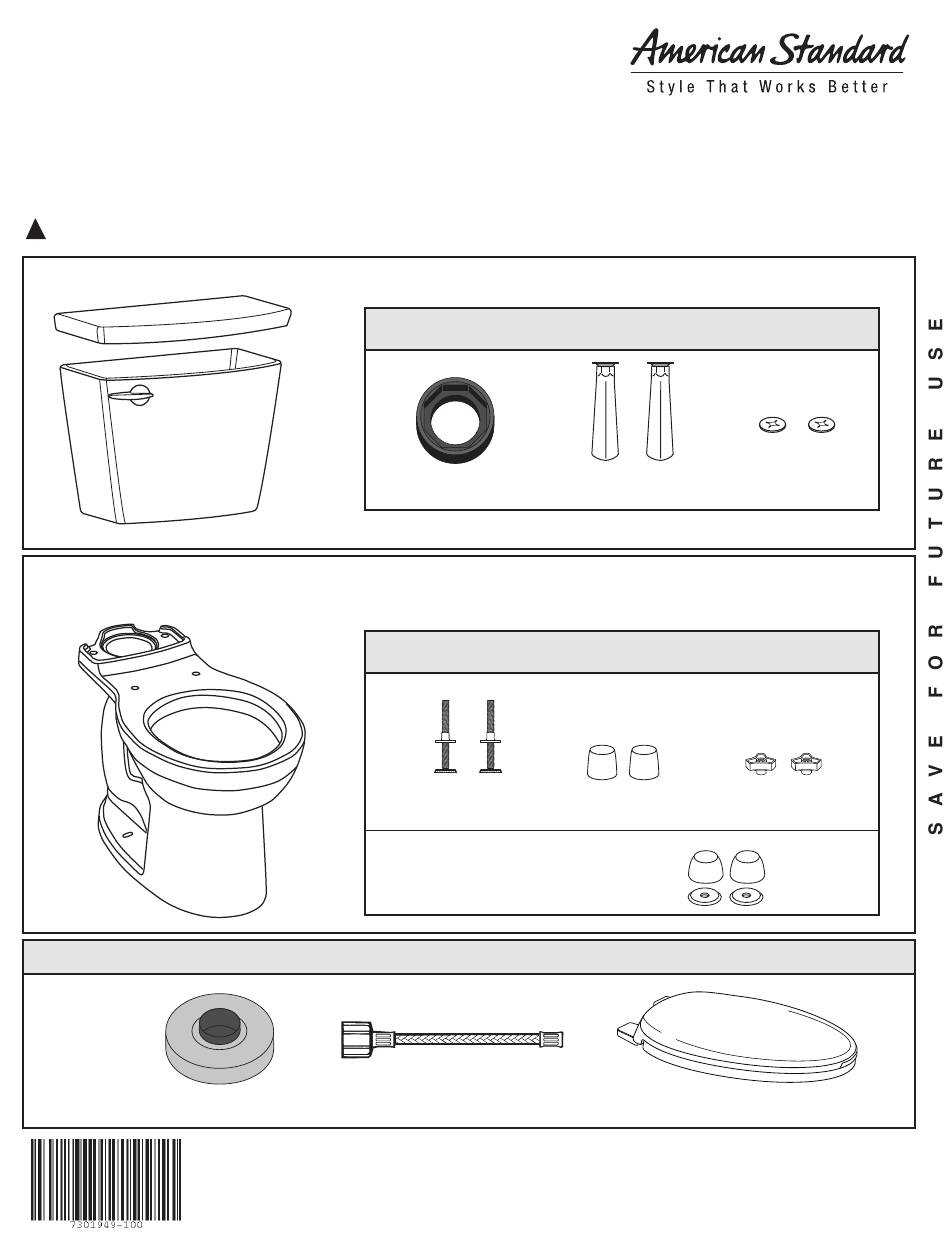 American Standard
Style That Works Better

SAVE FOR FUTURE USE

7301949-100