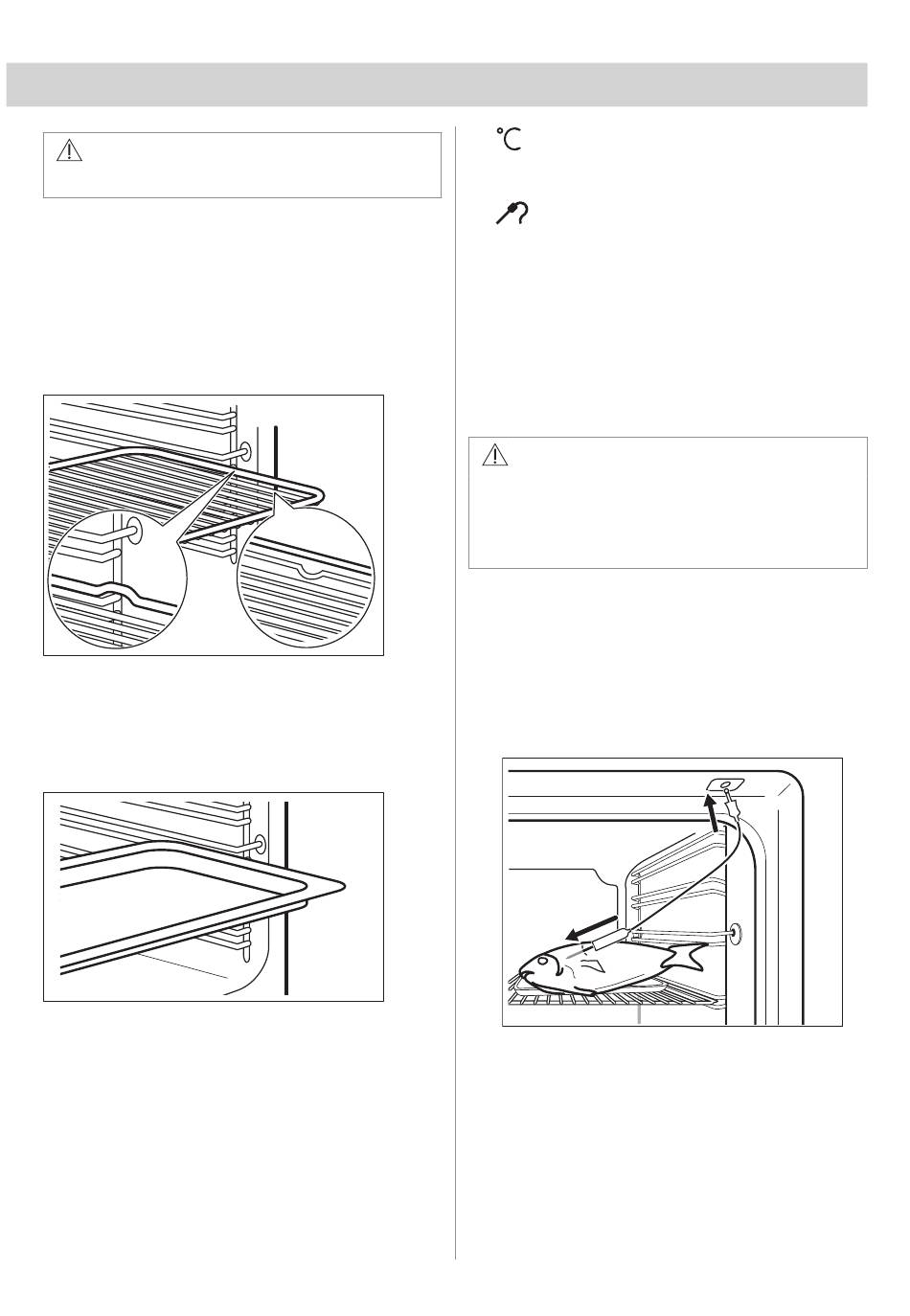 °C