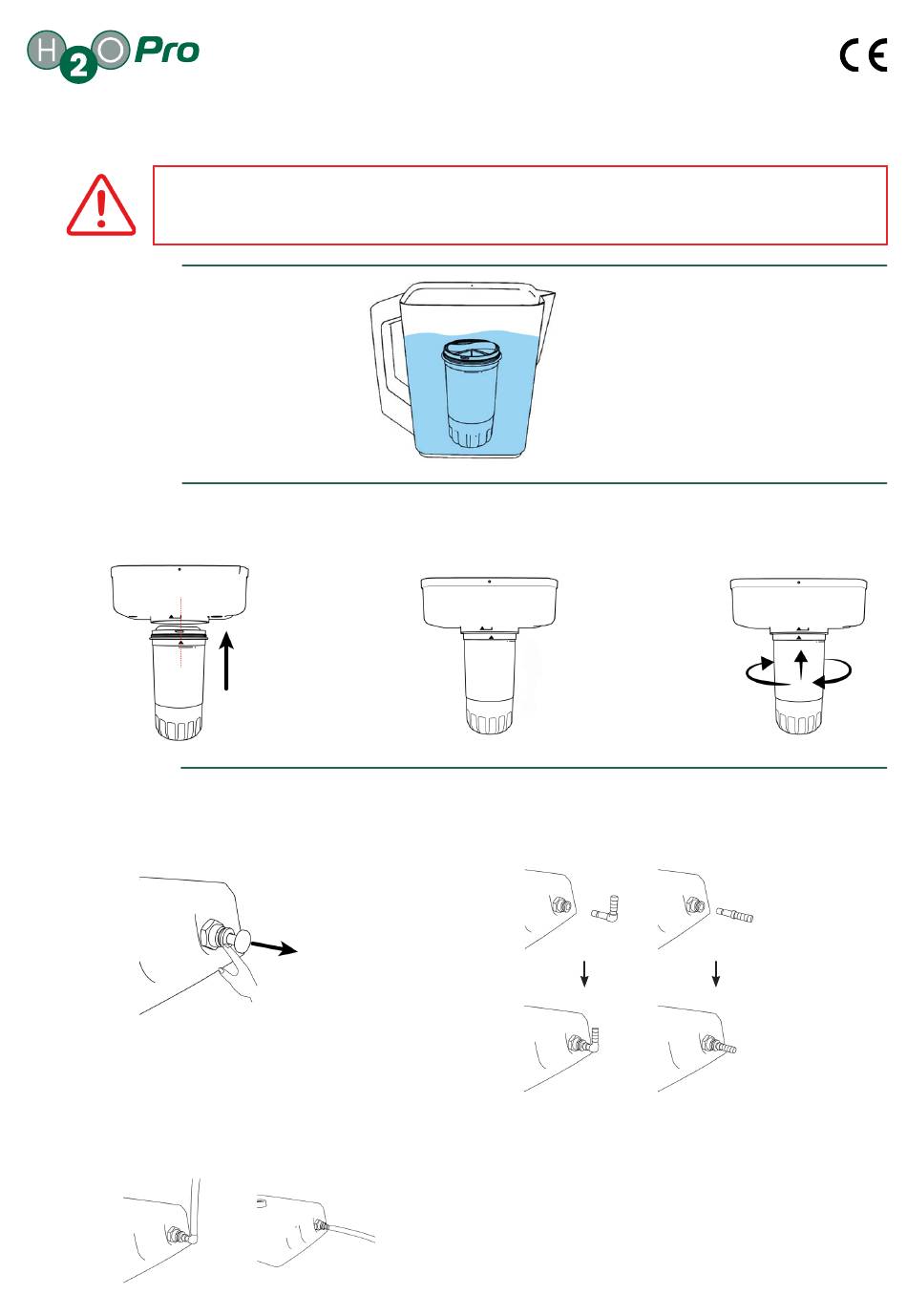 H2O Pro

CE