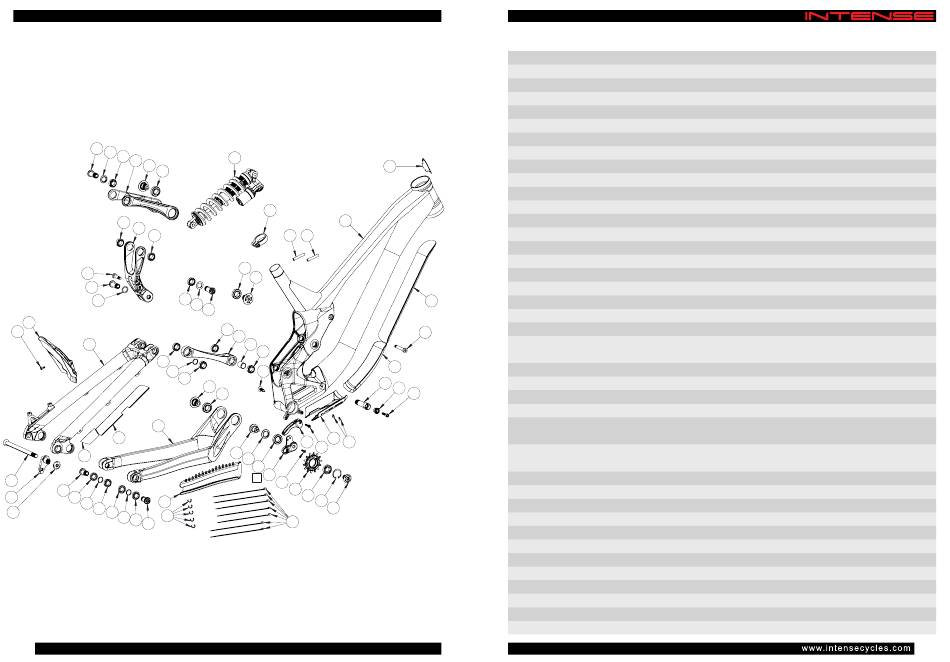 INTENSE

www.intensecycles.com