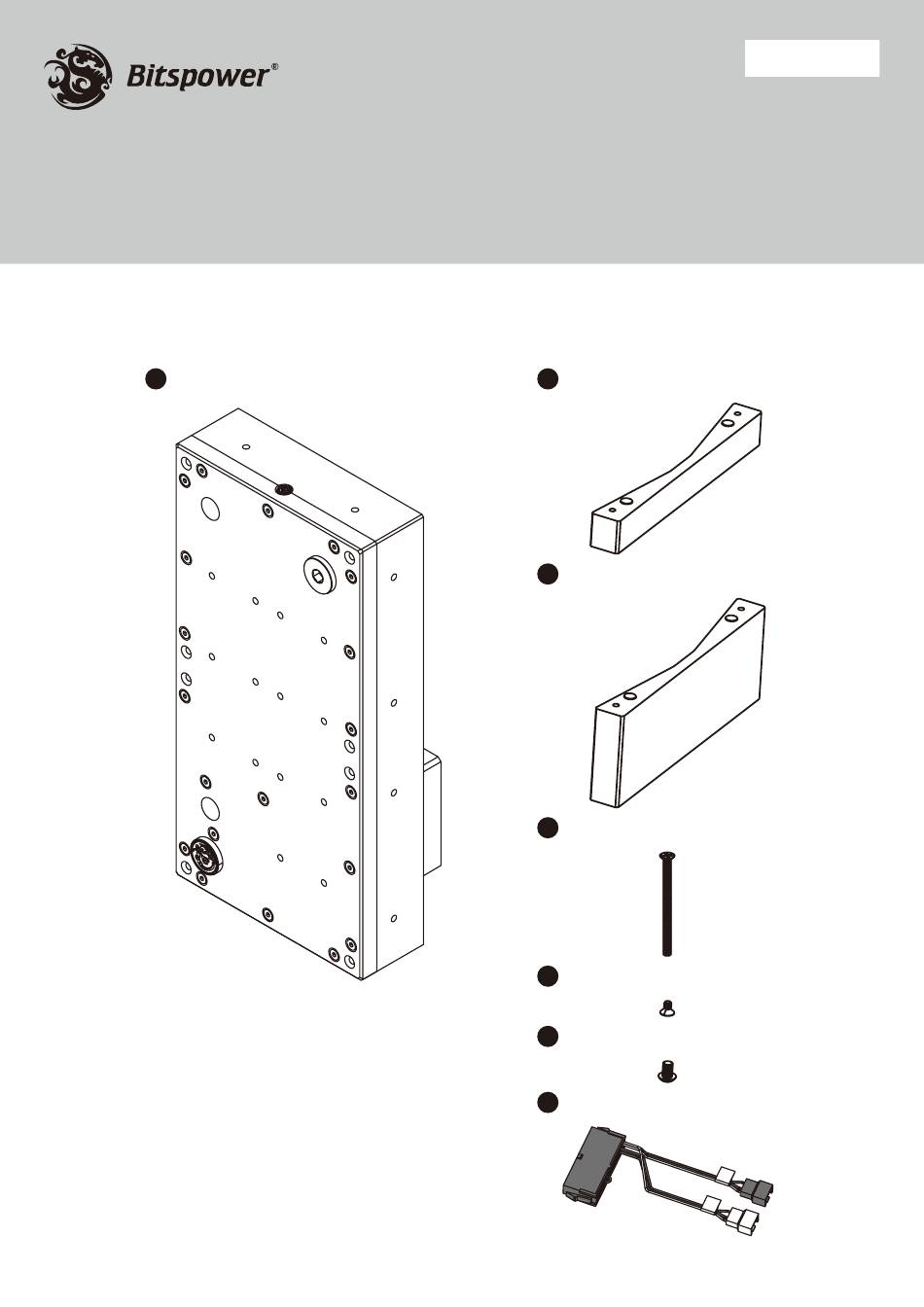 Bitspower®