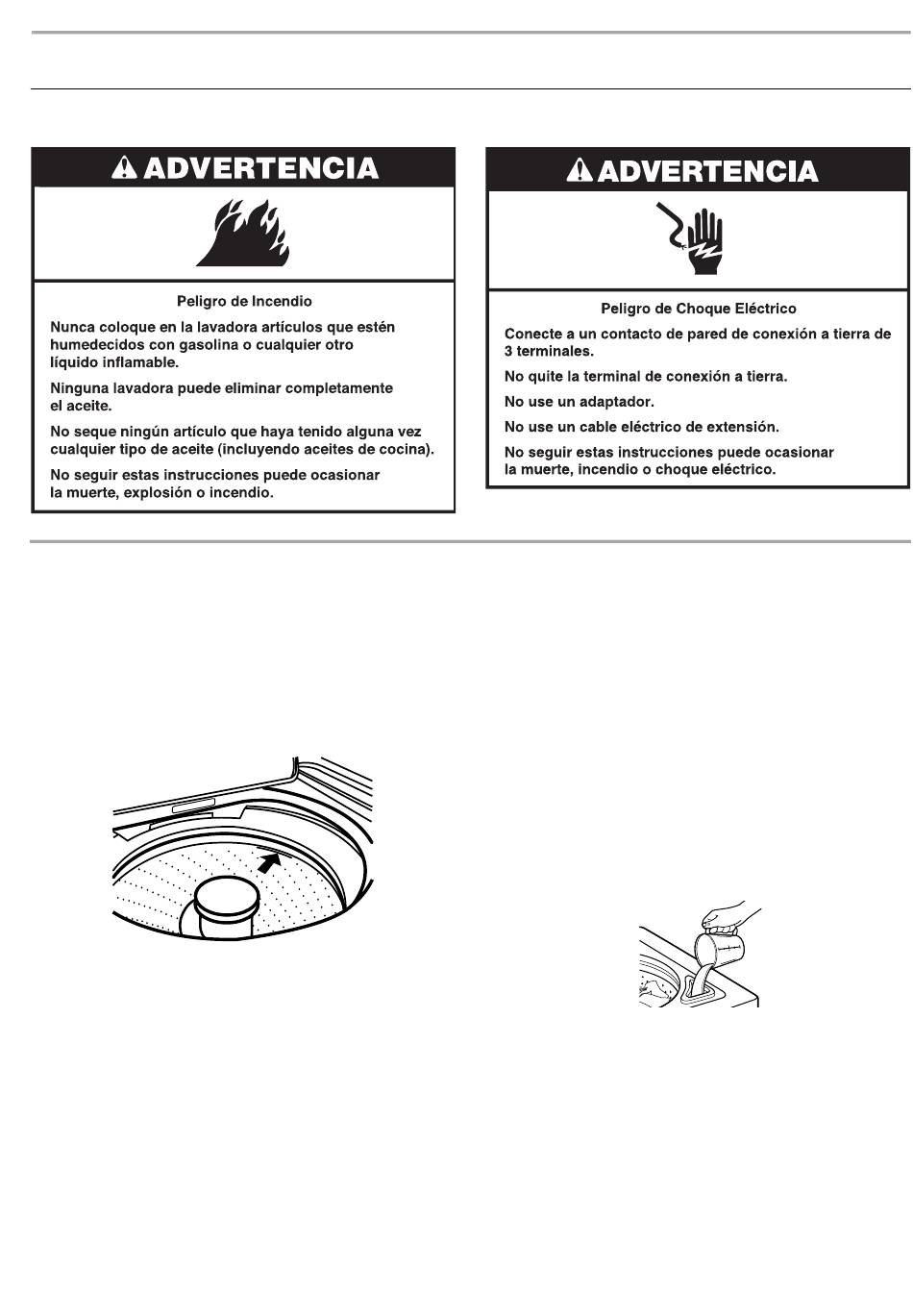 ADVERTENCIA

Peligro de Incendio

Nunca coloque en la lavadora artículos que estén humedecidos con gasolina o cualquier otro líquido inflamable.

Ninguna lavadora puede eliminar completamente el aceite.

No seque ningún artículo que haya tenido alguna vez cualquier tipo de aceite (incluyendo aceites de cocina).

No seguir estas instrucciones puede ocasionar la muerte, explosión o incendio.

ADVERTENCIA

Peligro de Choque Eléctrico

Conecte a un contacto de pared de conexión a tierra de 3 terminales.

No quite la terminal de conexión a tierra.

No use un adaptador.

No use un cable eléctrico de extensión.

No seguir estas instrucciones puede ocasionar la muerte, incendio o choque eléctrico.