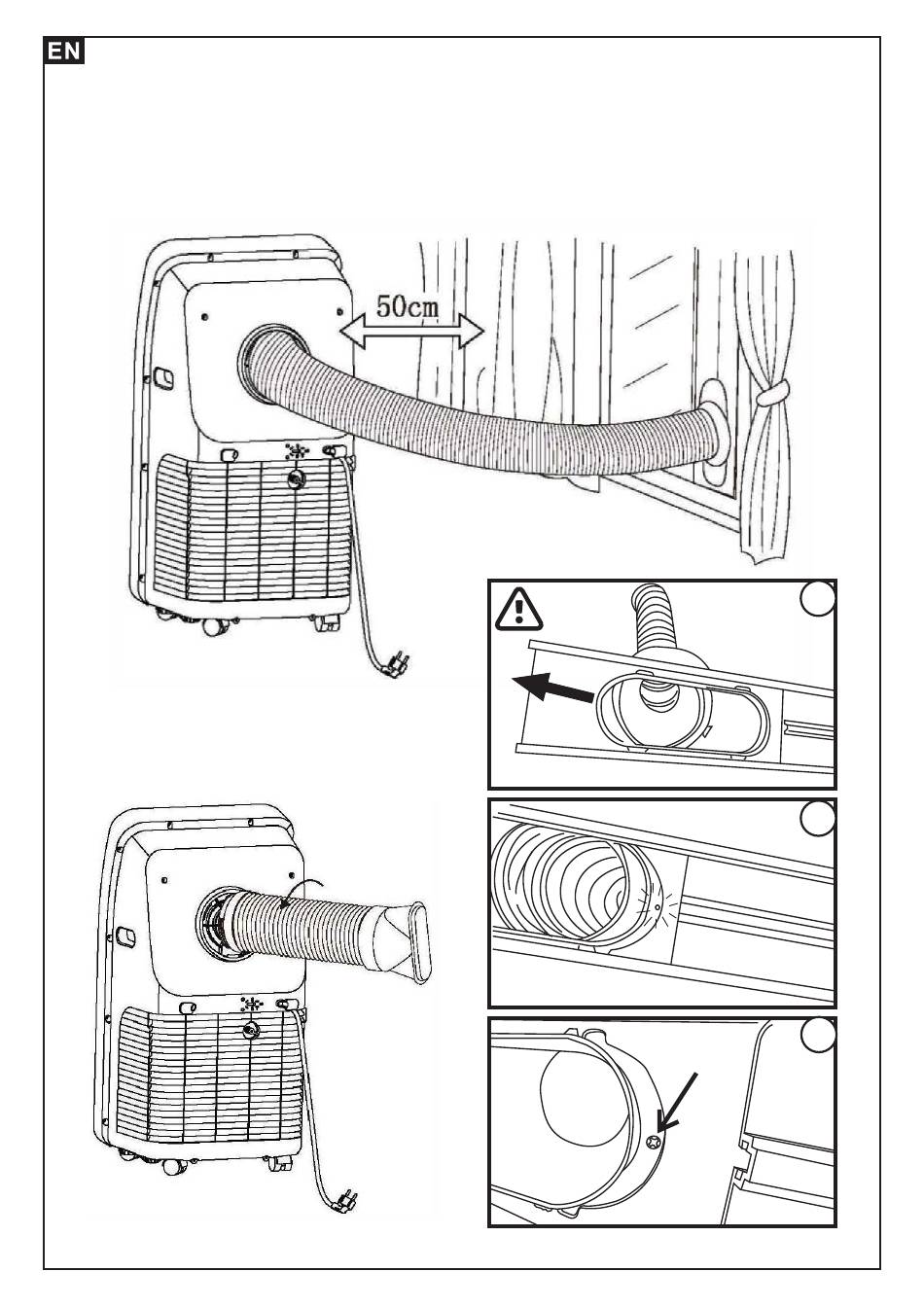 EN

50cm