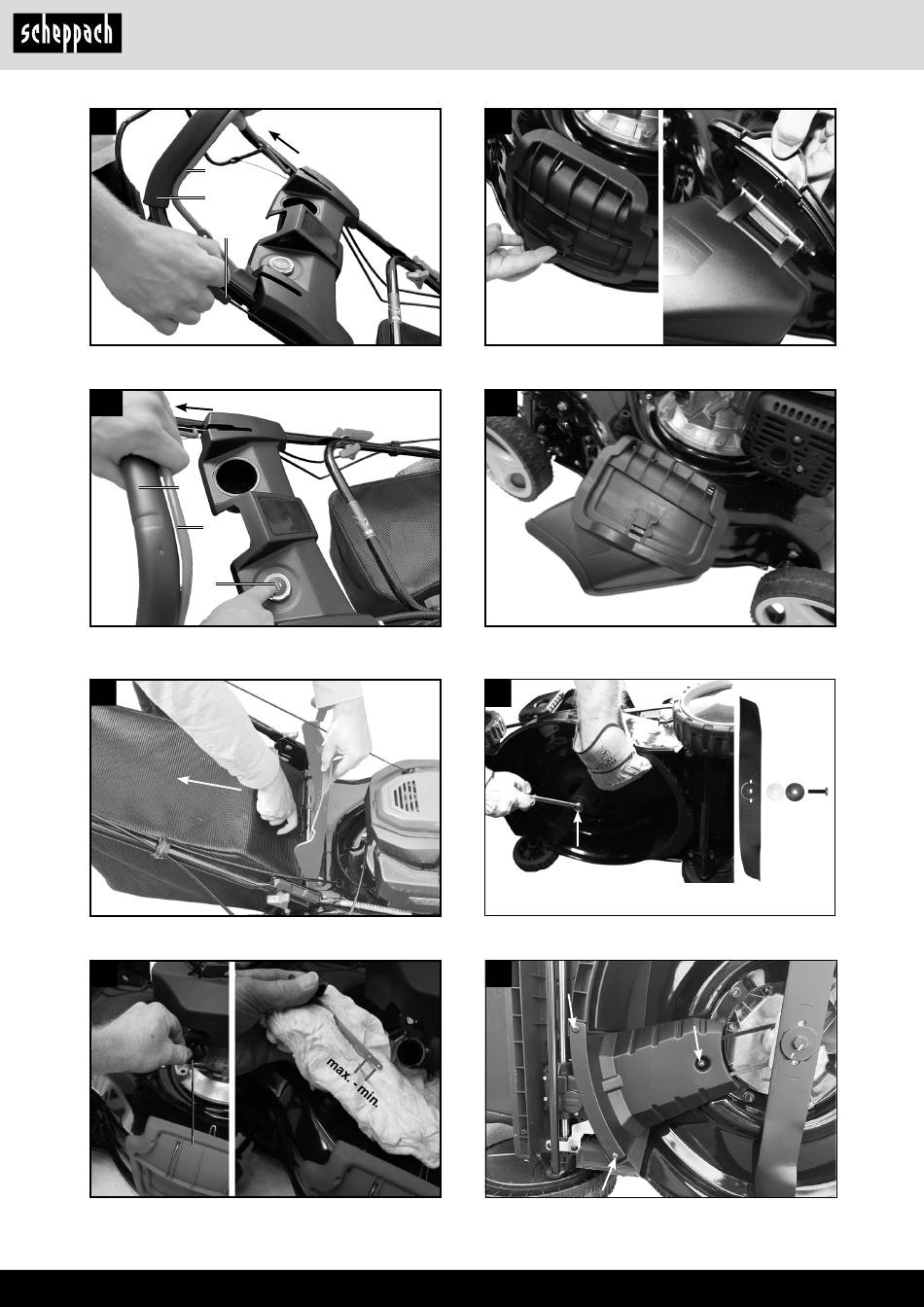 scheppach

max. - min.