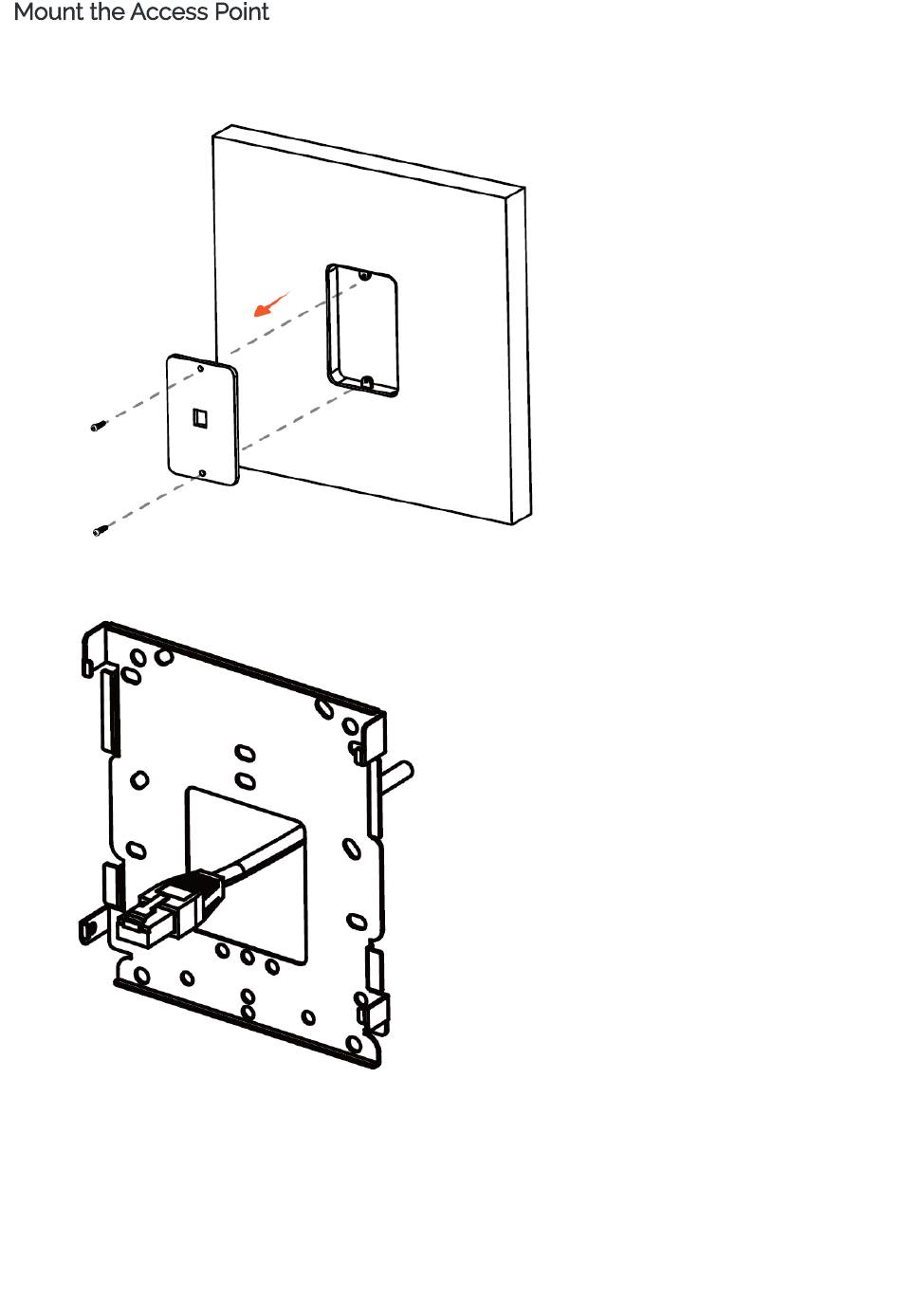 Mount the Access Point