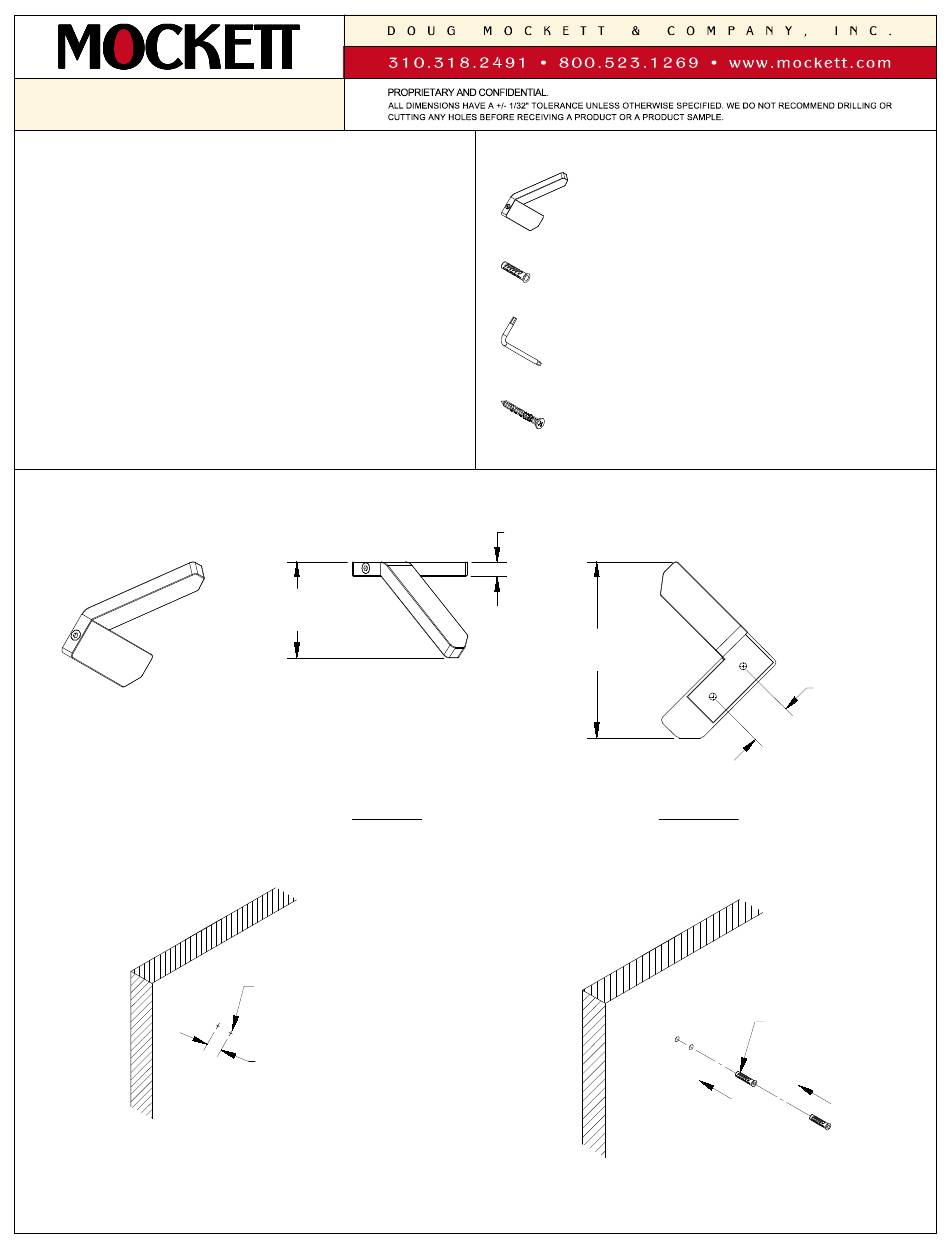 MOCKETT

DOUG MOCKETT & COMPANY, INC.

310.318.2491 • 800.523.1269 • www.mockett.com

PROPRIETARY AND CONFIDENTIAL.
ALL DIMENSIONS HAVE A +/- 1/32" TOLERANCE UNLESS OTHERWISE SPECIFIED. WE DO NOT RECOMMEND DRILLING OR CUTTING ANY HOLES BEFORE RECEIVING A PRODUCT OR A PRODUCT SAMPLE.