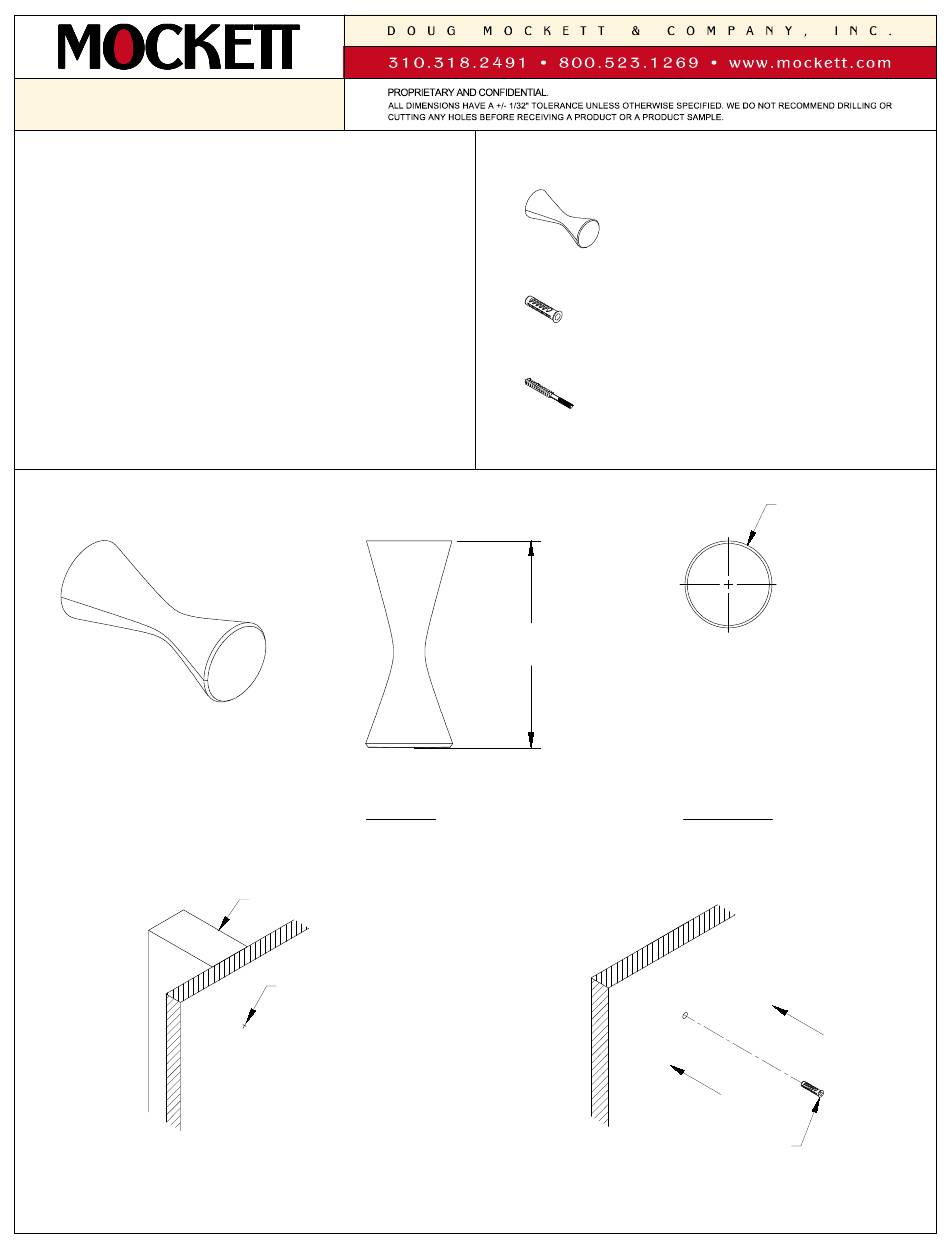 MOCKETT

DOUG MOCKETT & COMPANY, INC.

310.318.2491 • 800.523.1269 • www.mockett.com

PROPRIETARY AND CONFIDENTIAL.
ALL DIMENSIONS HAVE A +/- 1/32" TOLERANCE UNLESS OTHERWISE SPECIFIED. WE DO NOT RECOMMEND DRILLING OR CUTTING ANY HOLES BEFORE RECEIVING A PRODUCT OR A PRODUCT SAMPLE.