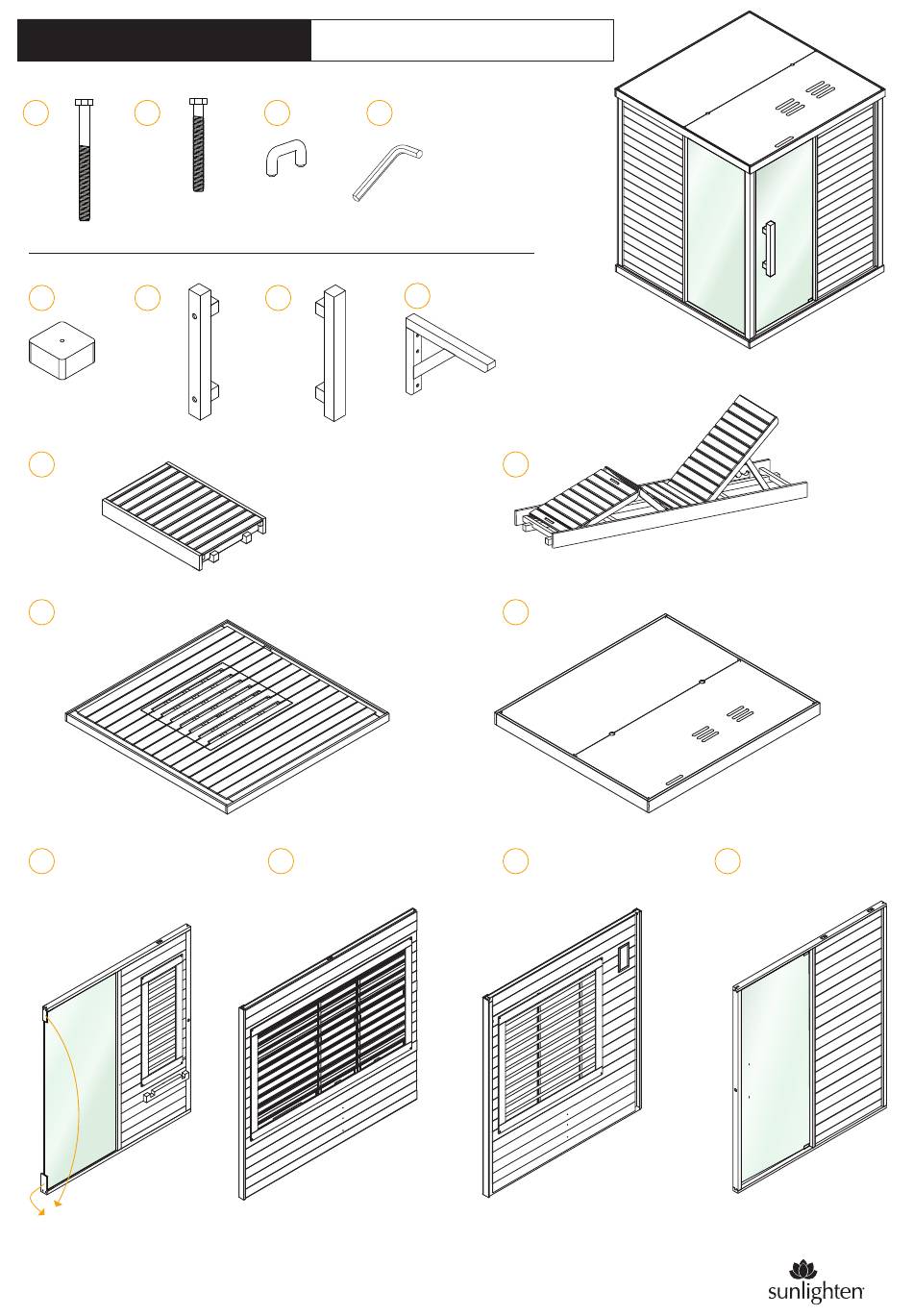 sunlighten