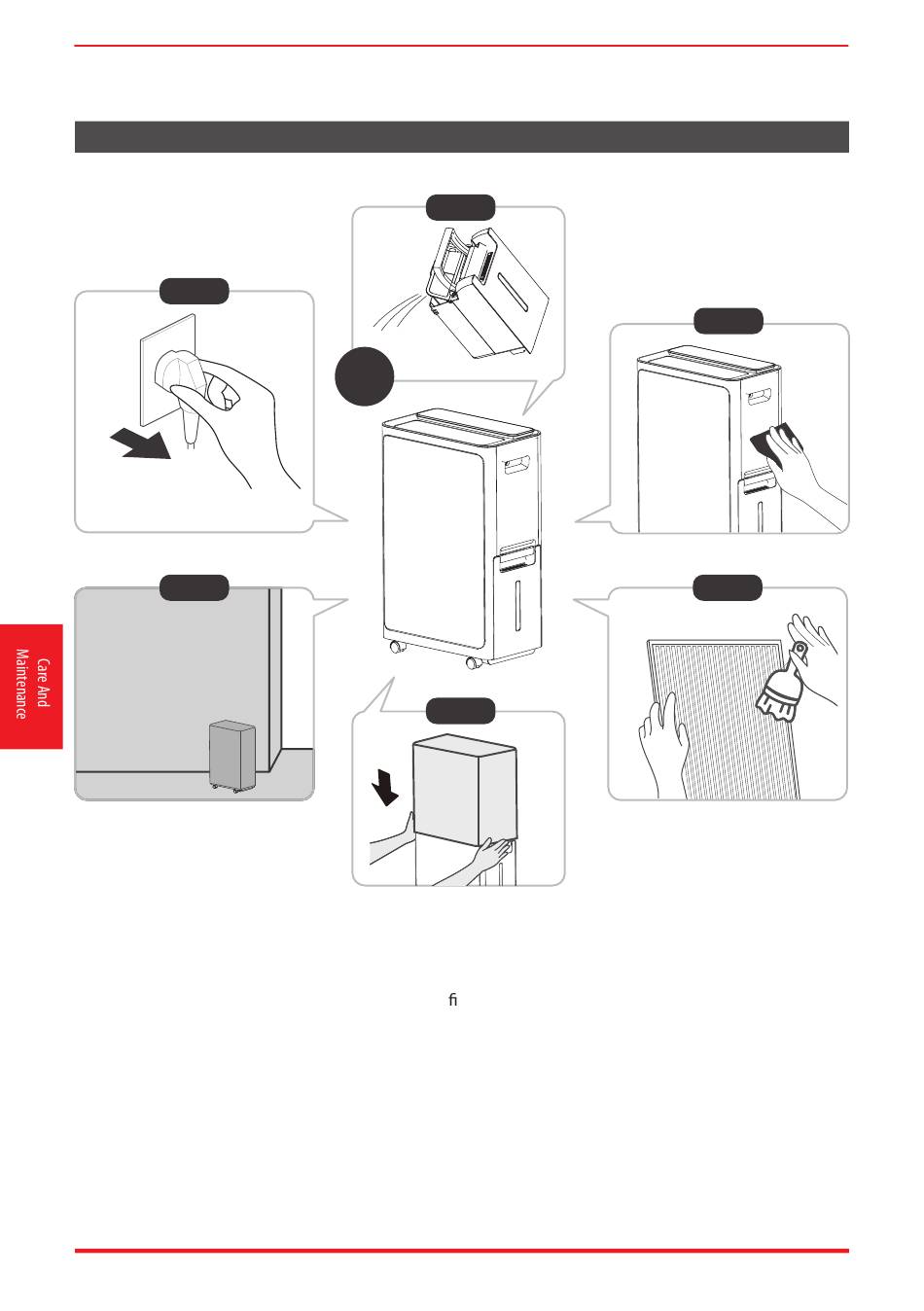 Care And Maintenance

ﬁ