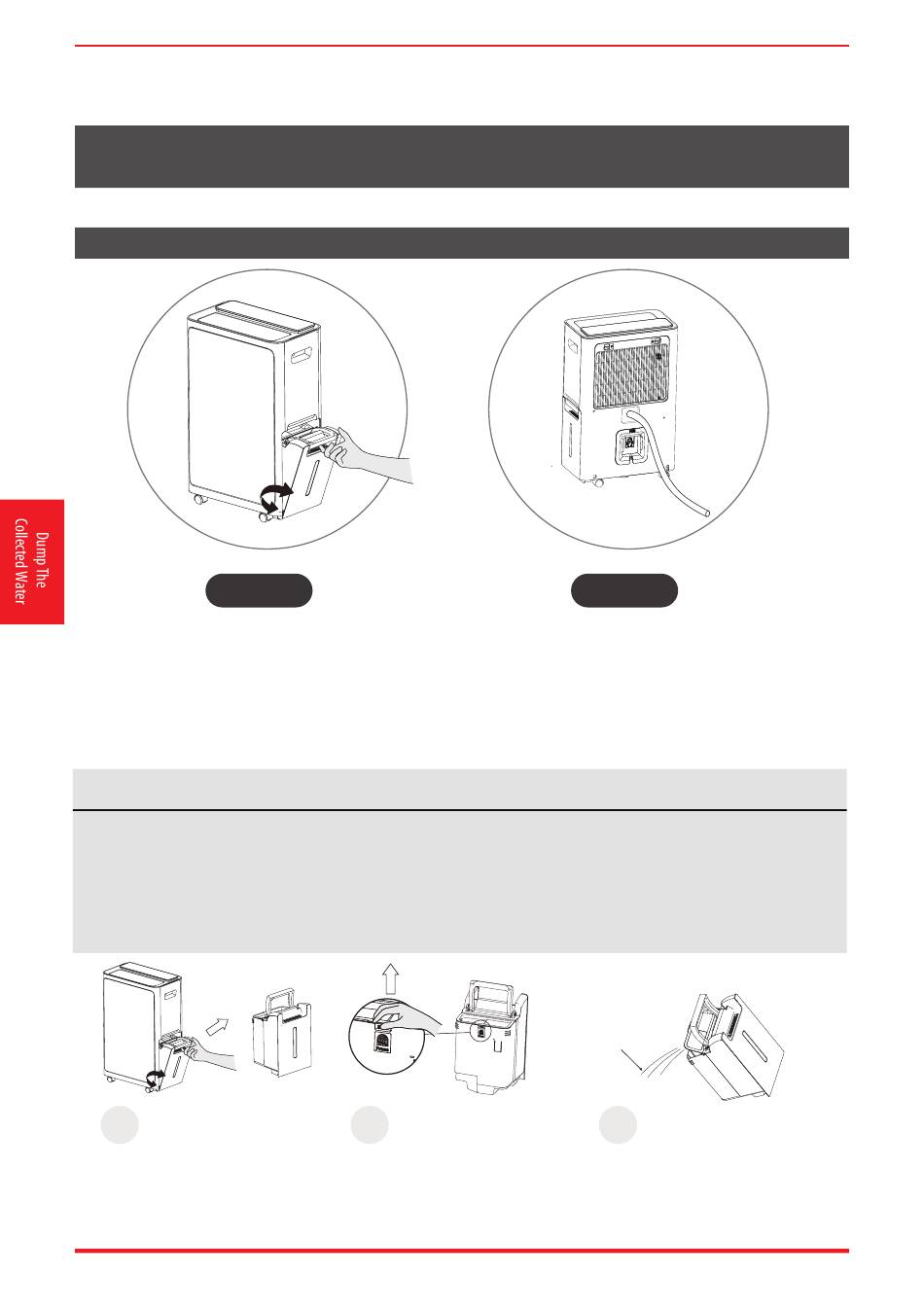 Dump The Collected Water