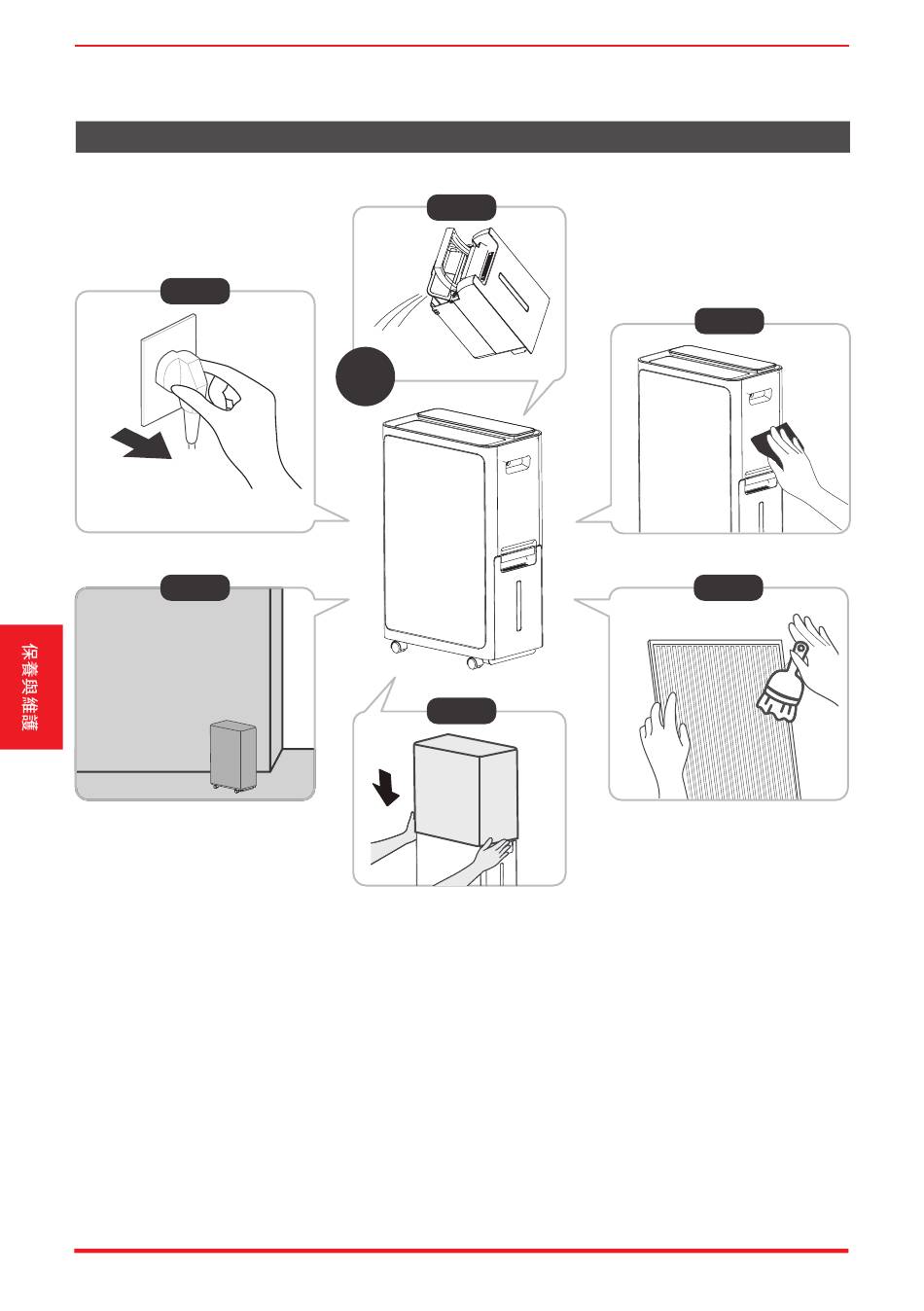 保養與維護