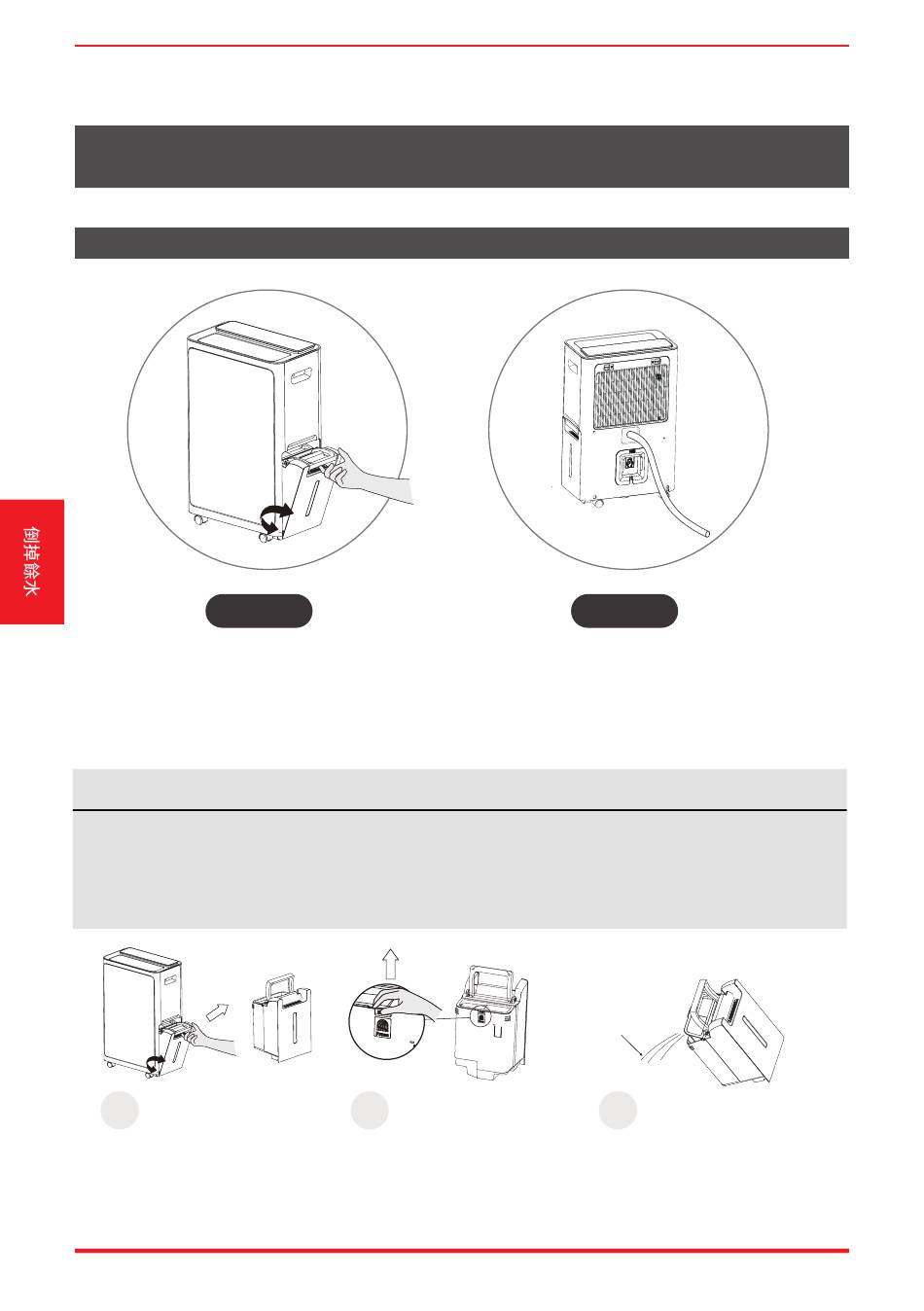 倒掉餘水