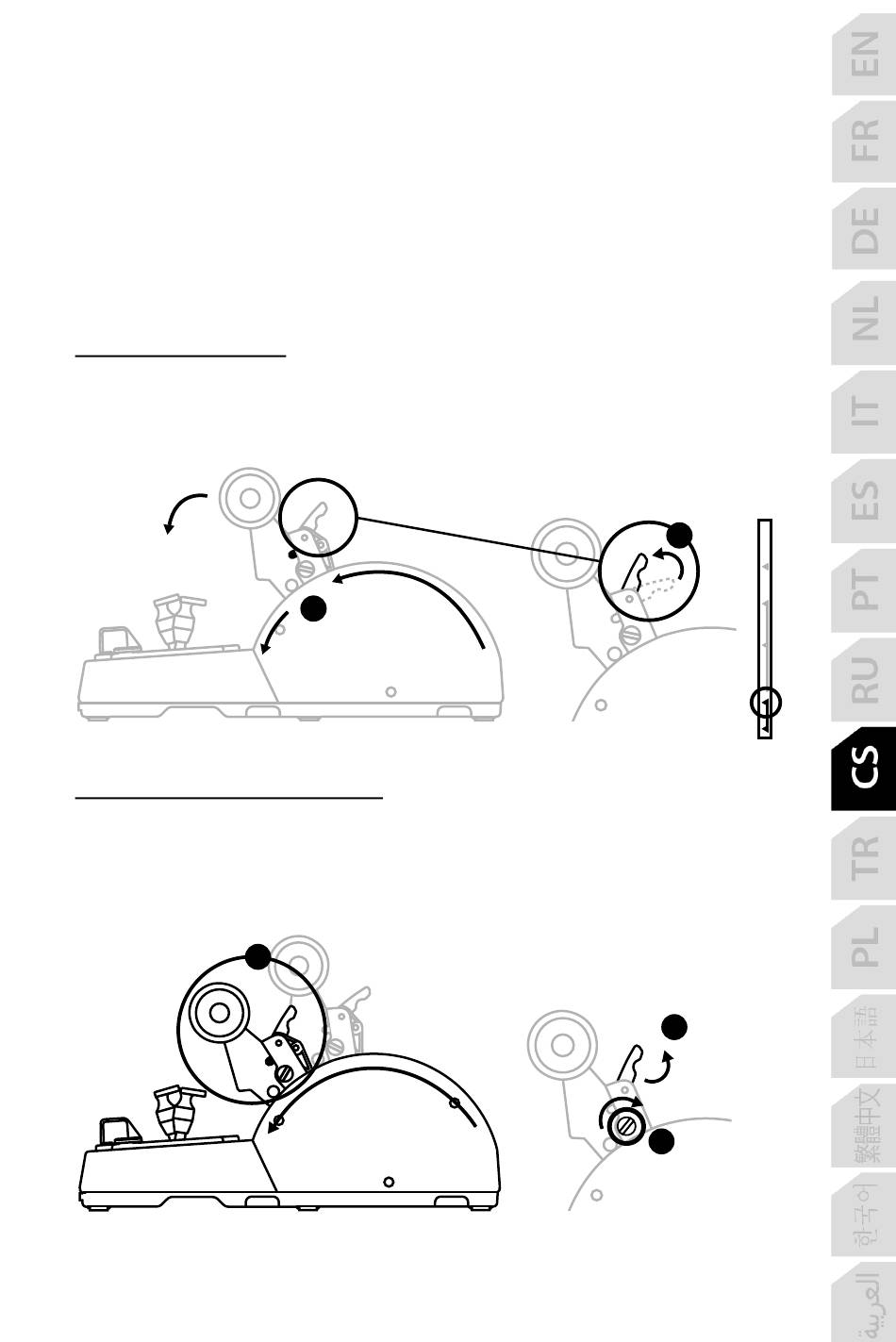 EN
FR
DE
NL
IT
ES
PT
RU
CS
TR
PL
日本語
繁體中文
한국어
العربية