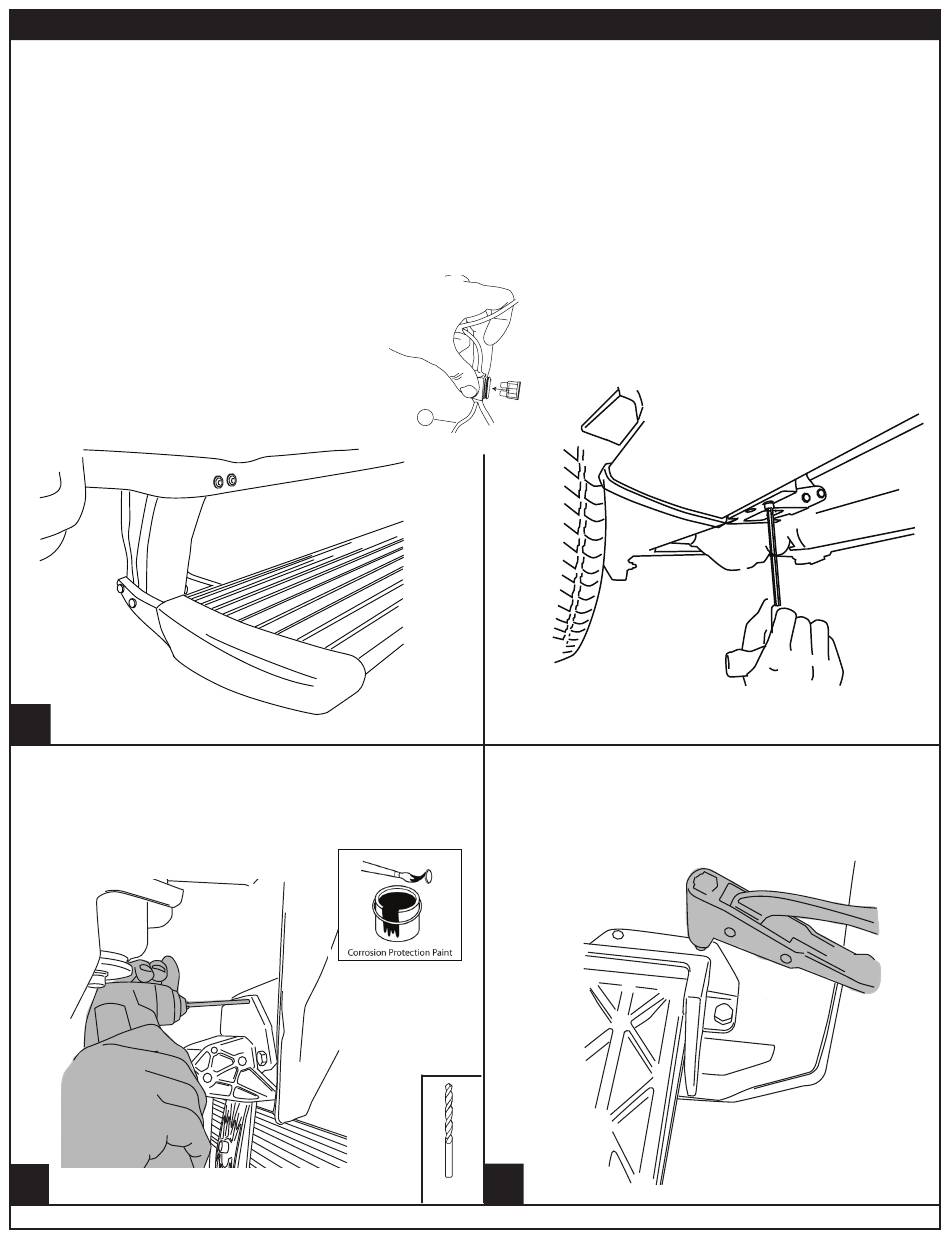 Corrosion Protection Paint