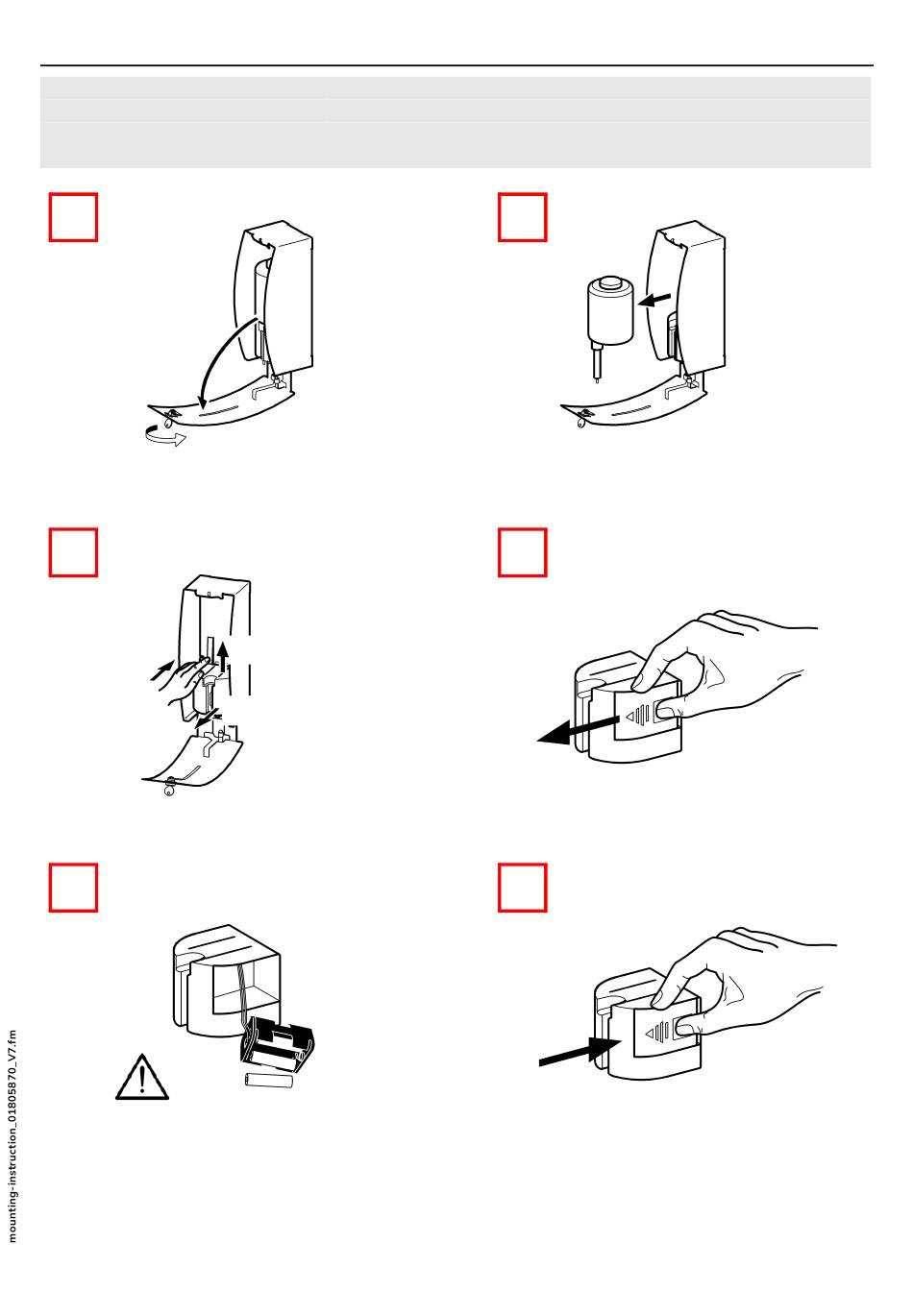 mounting-instruction_01805870_V7.fm