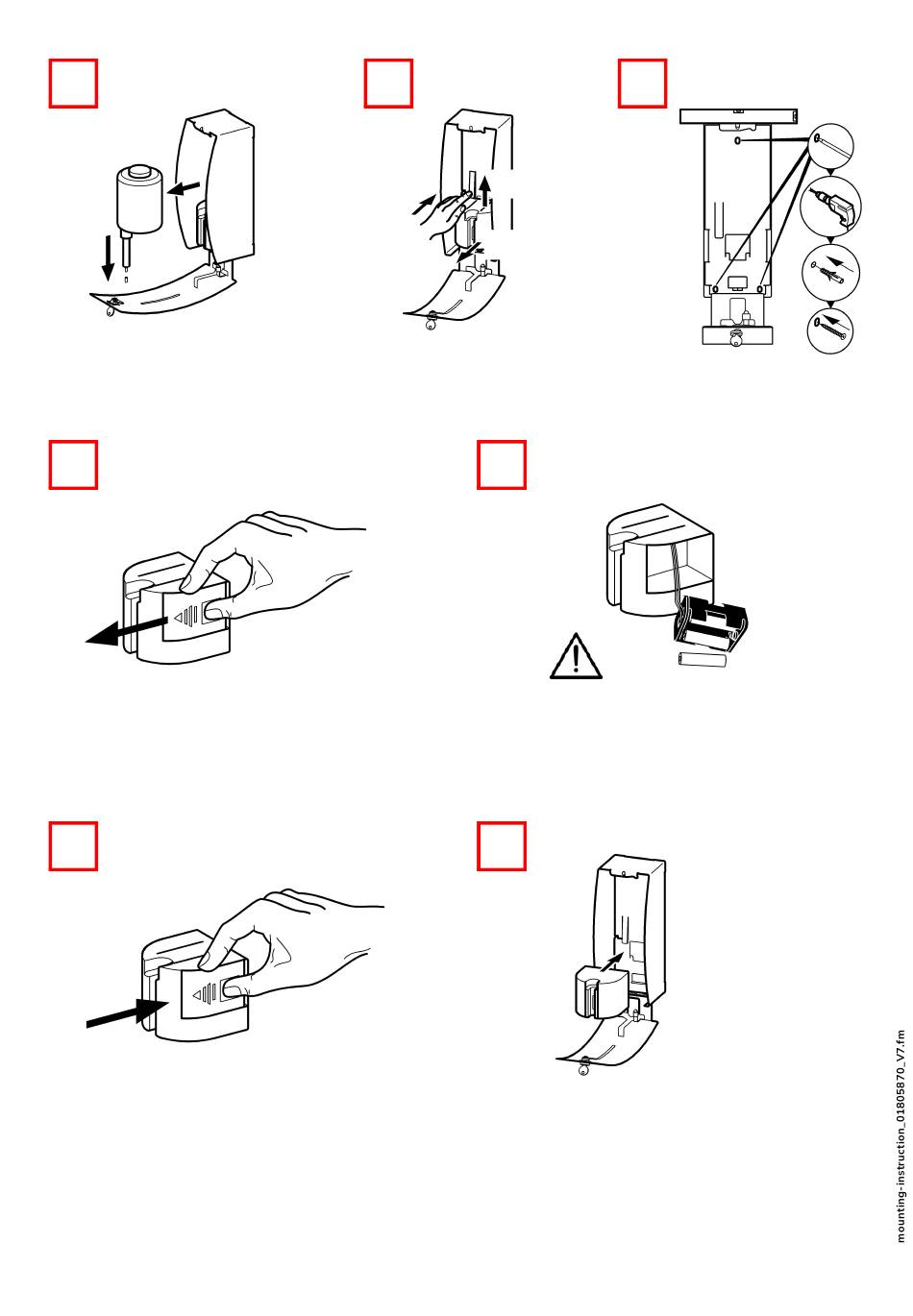 mounting-instruction_01805870_V7.fm