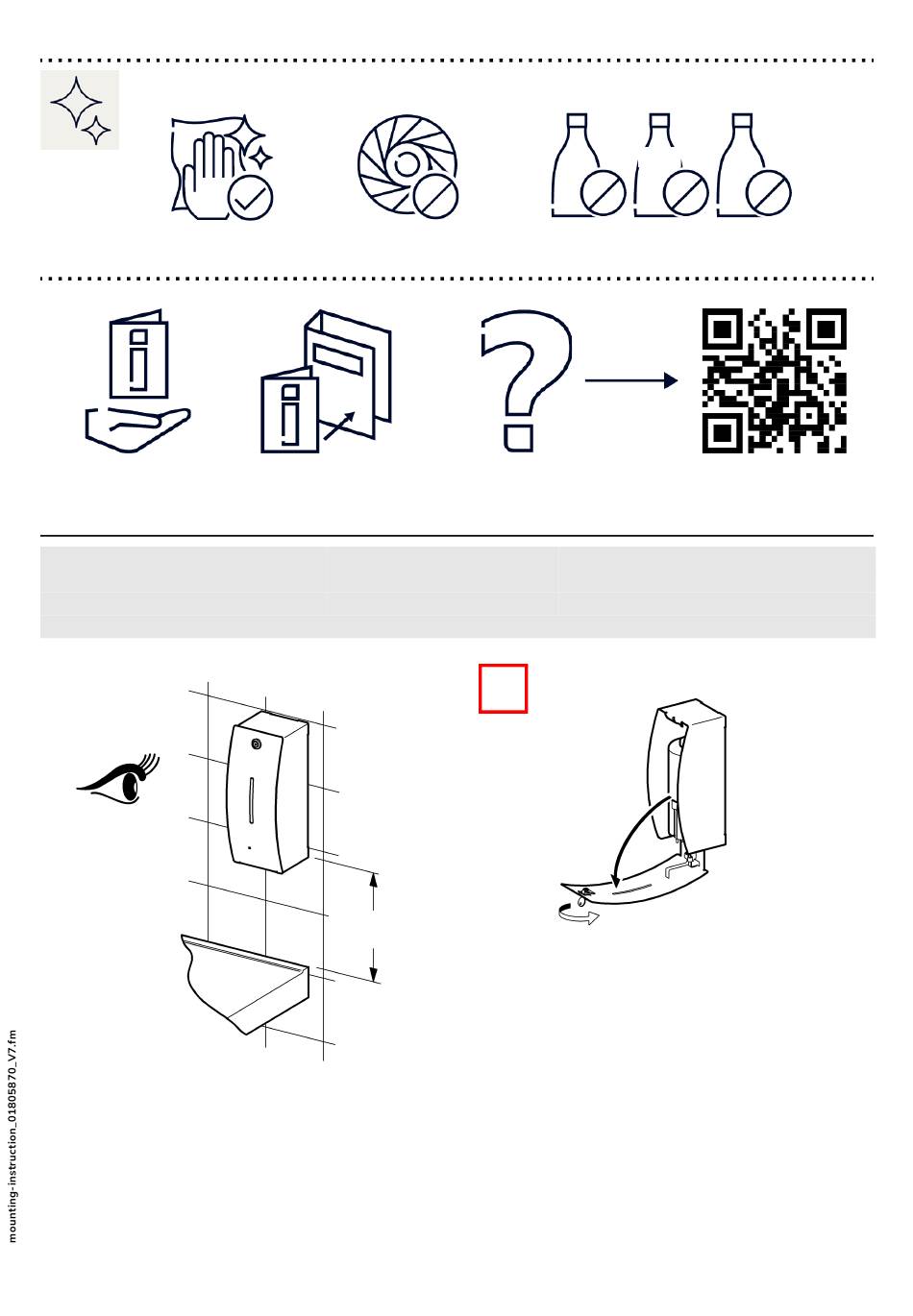 mounting-instruction_01805870_V7.fm