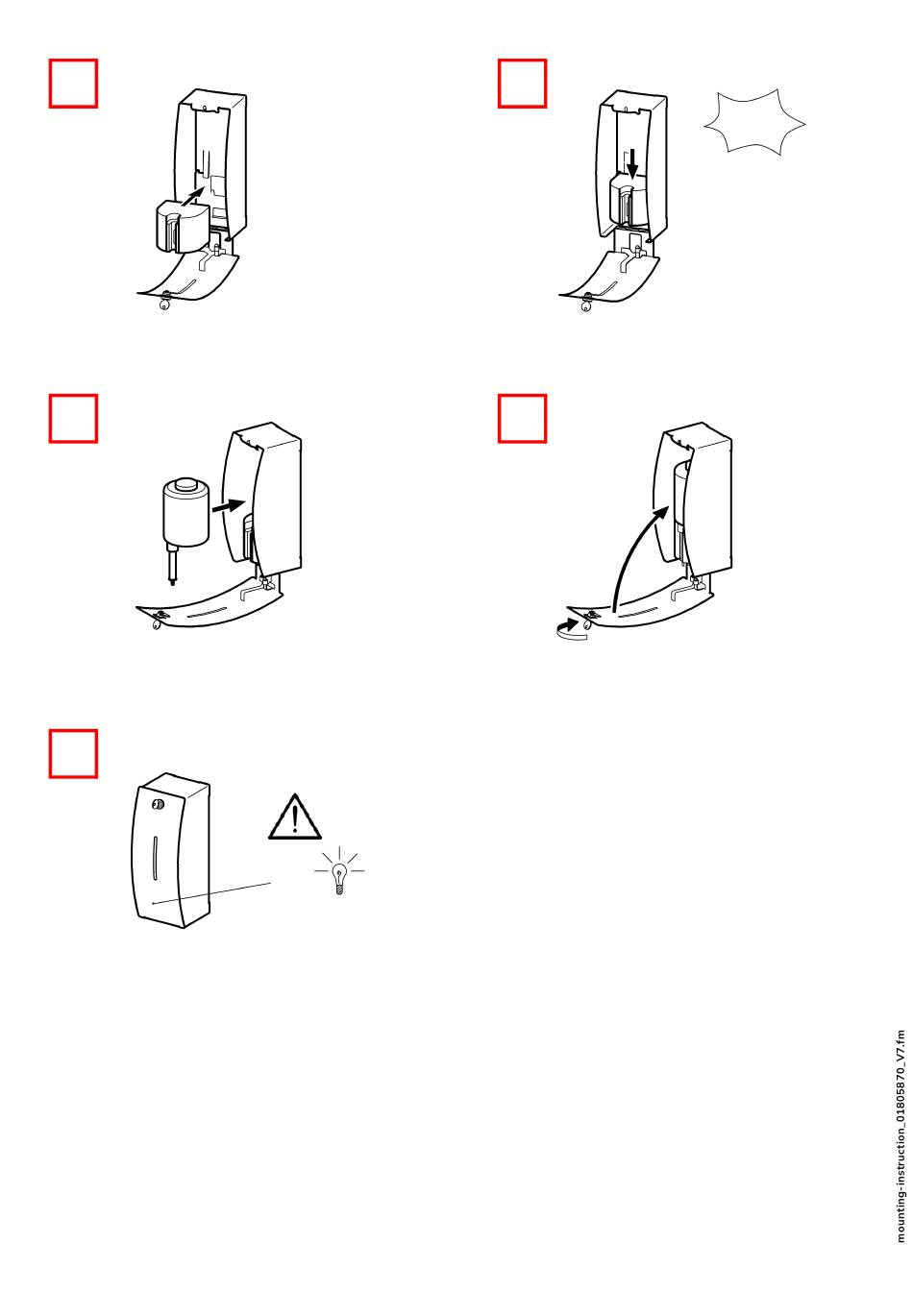 mounting-instruction_01805870_V7.fm