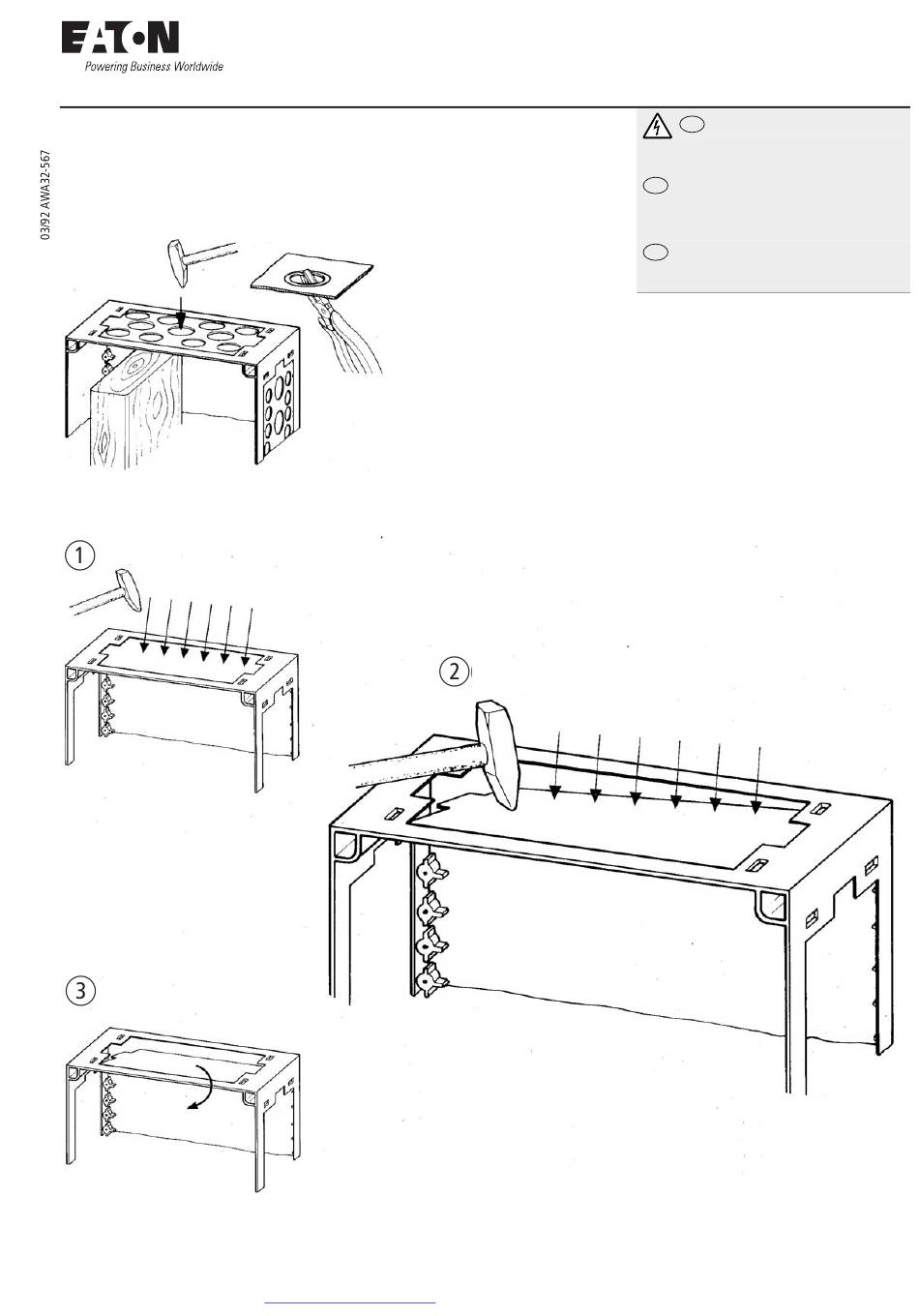 EATON
Powering Business Worldwide

03/92 AWA32-567

1

2

3