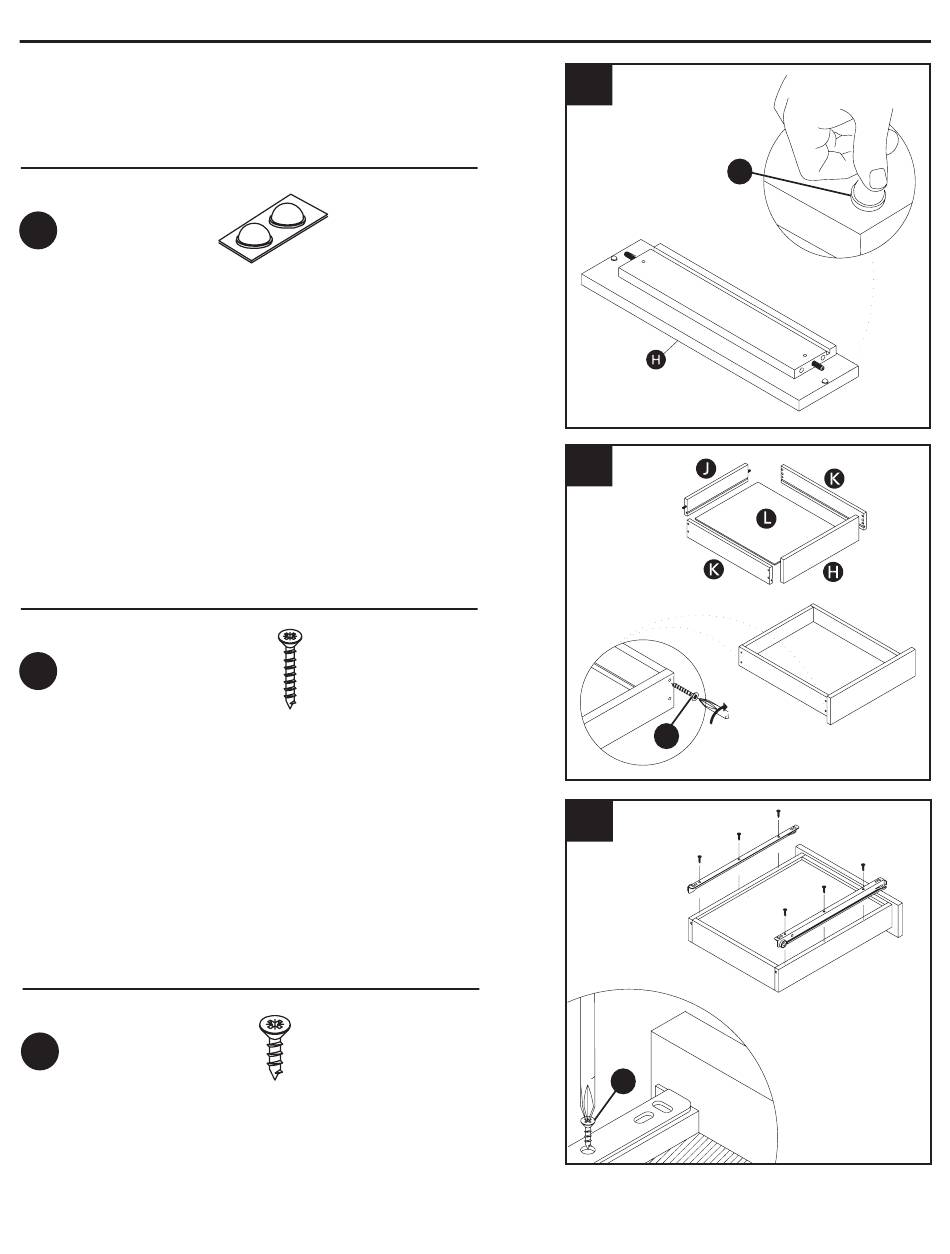 H

J
K
L
K
H