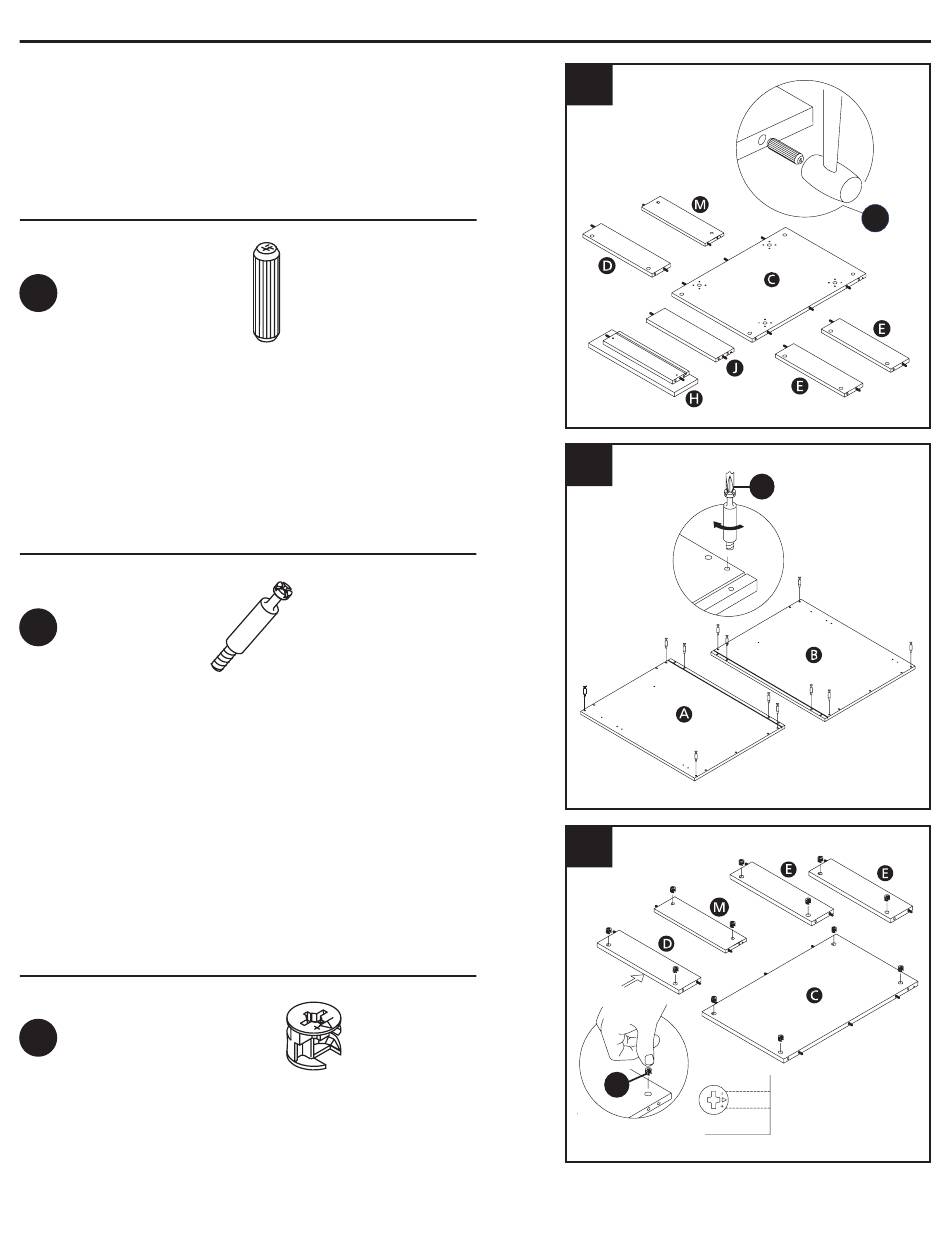 M
D
C
E
J
E
H

B
A

E
E
M
D
C