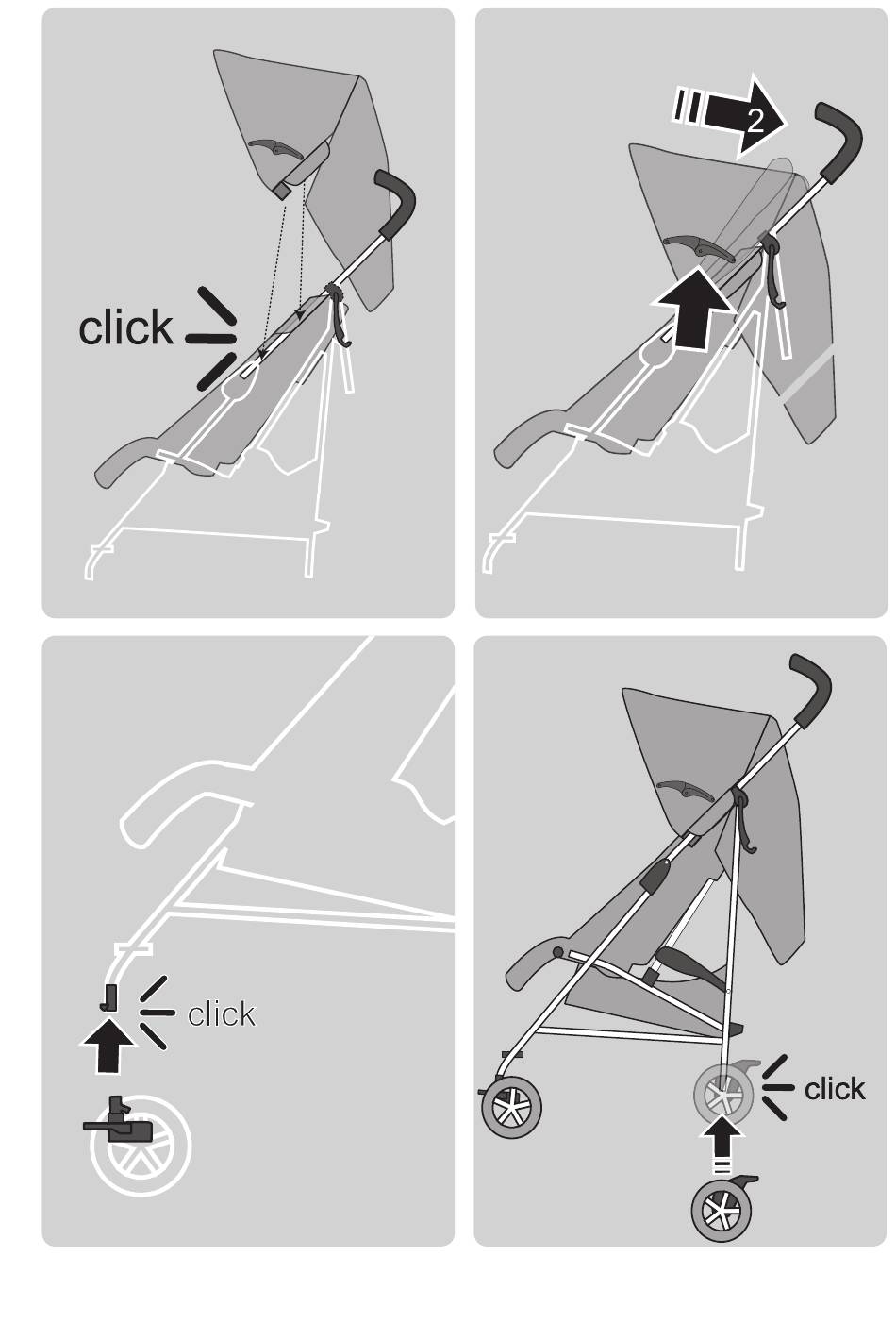 click

2

click

click