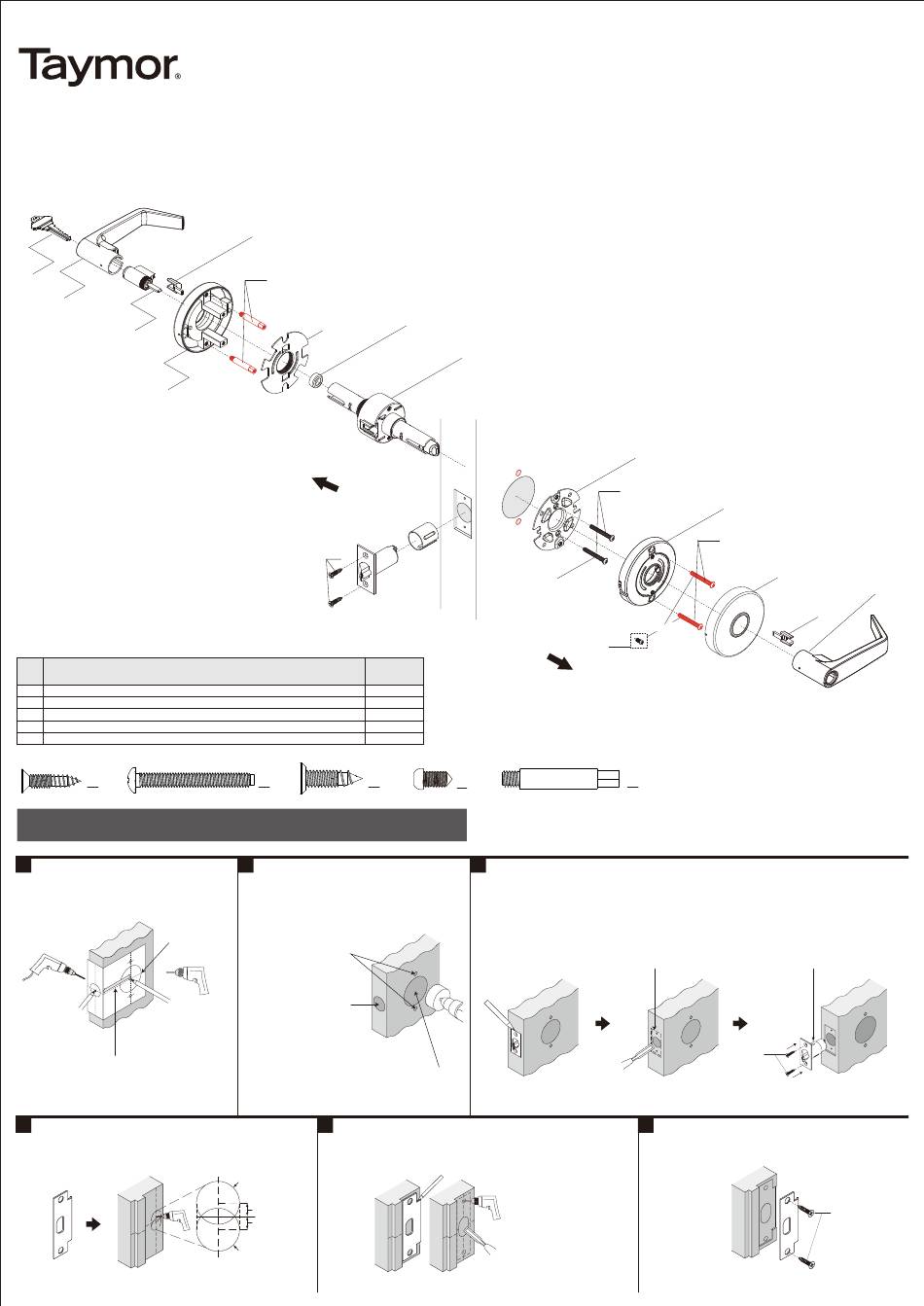 Taymor®