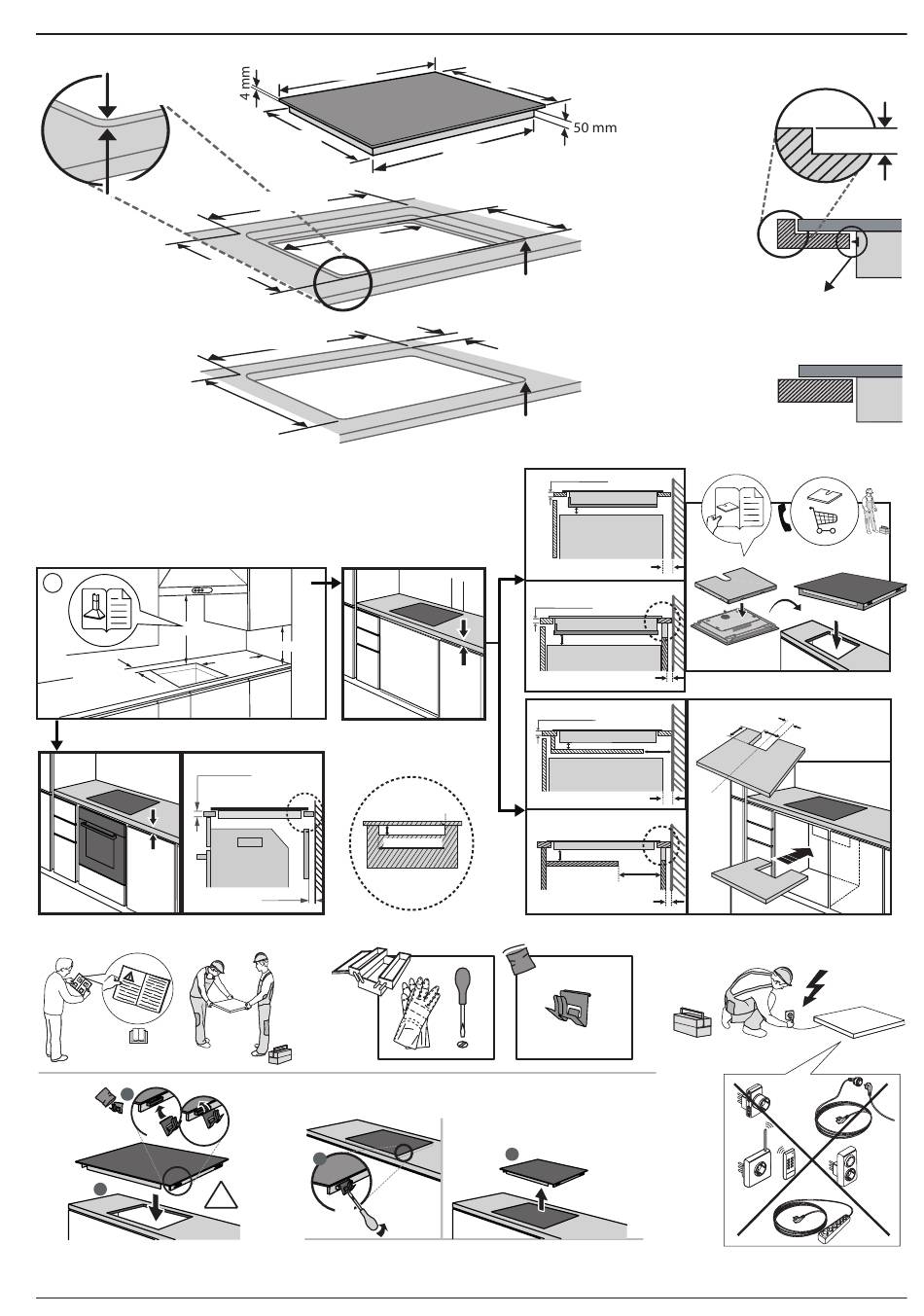 4 mm

50 mm