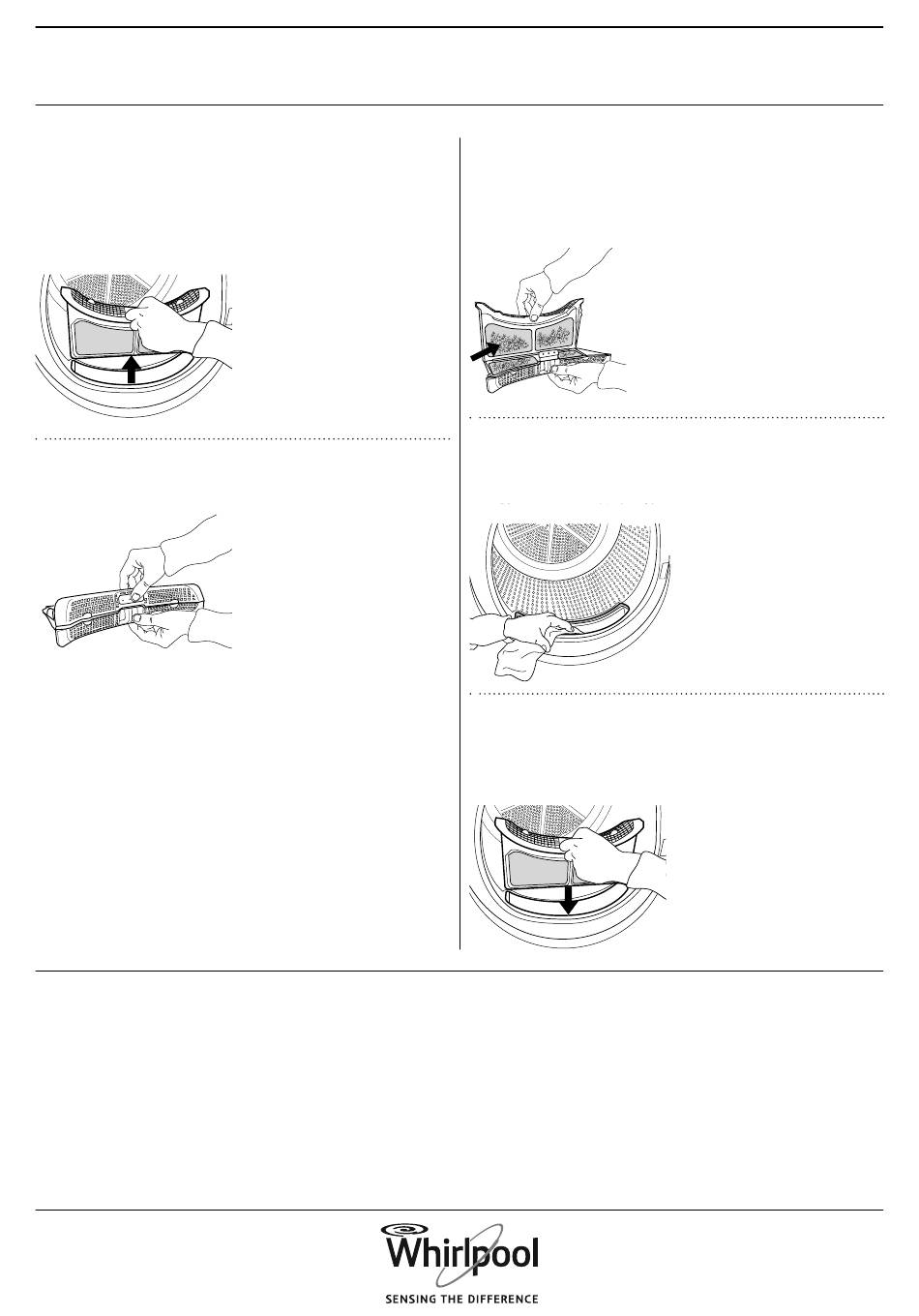 Whirlpool
SENSING THE DIFFERENCE