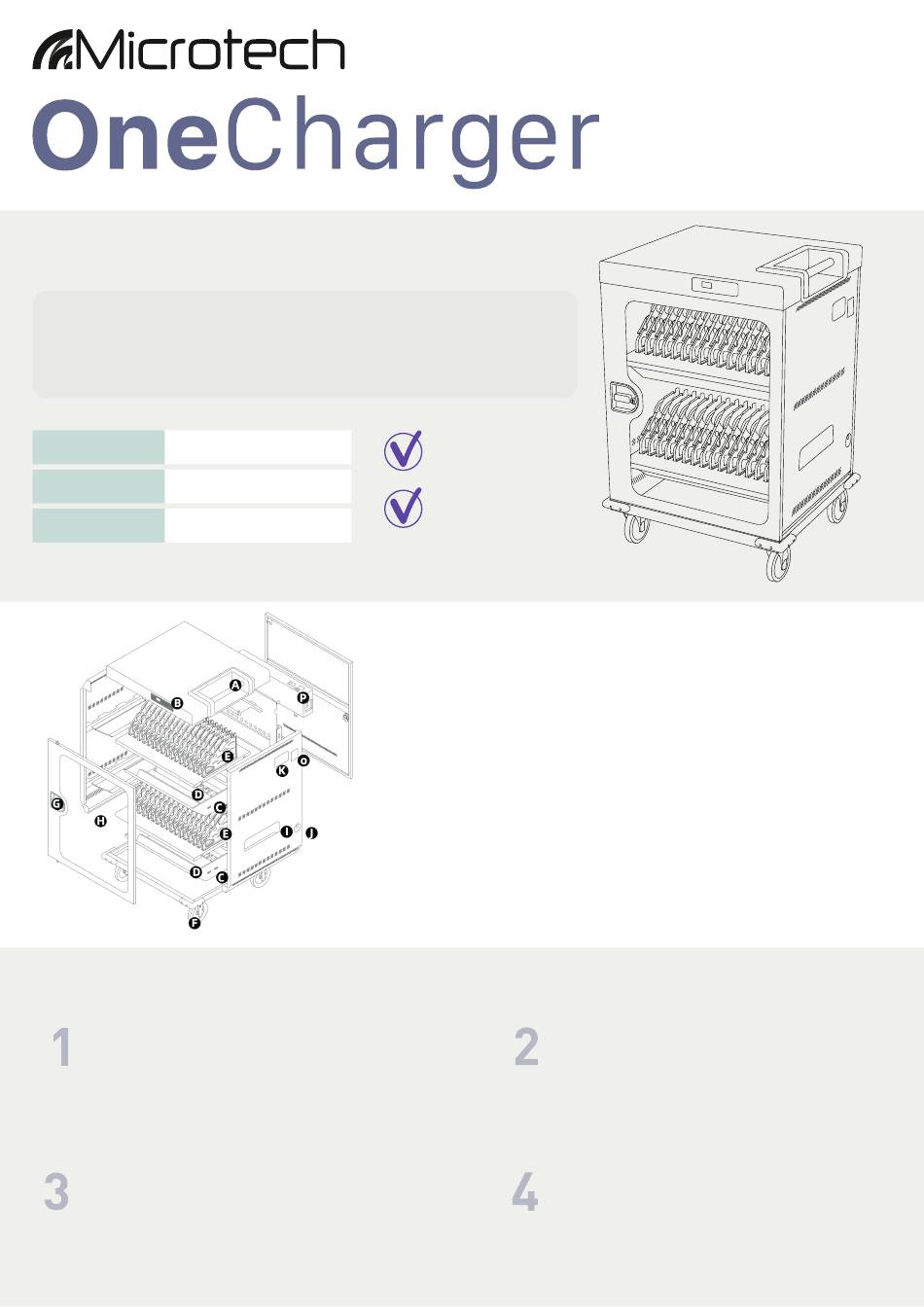 Microtech

OneCharger

A
B
P
E
O
K
D
C
G
H
E
I
J
D
C
F

1

2

3

4