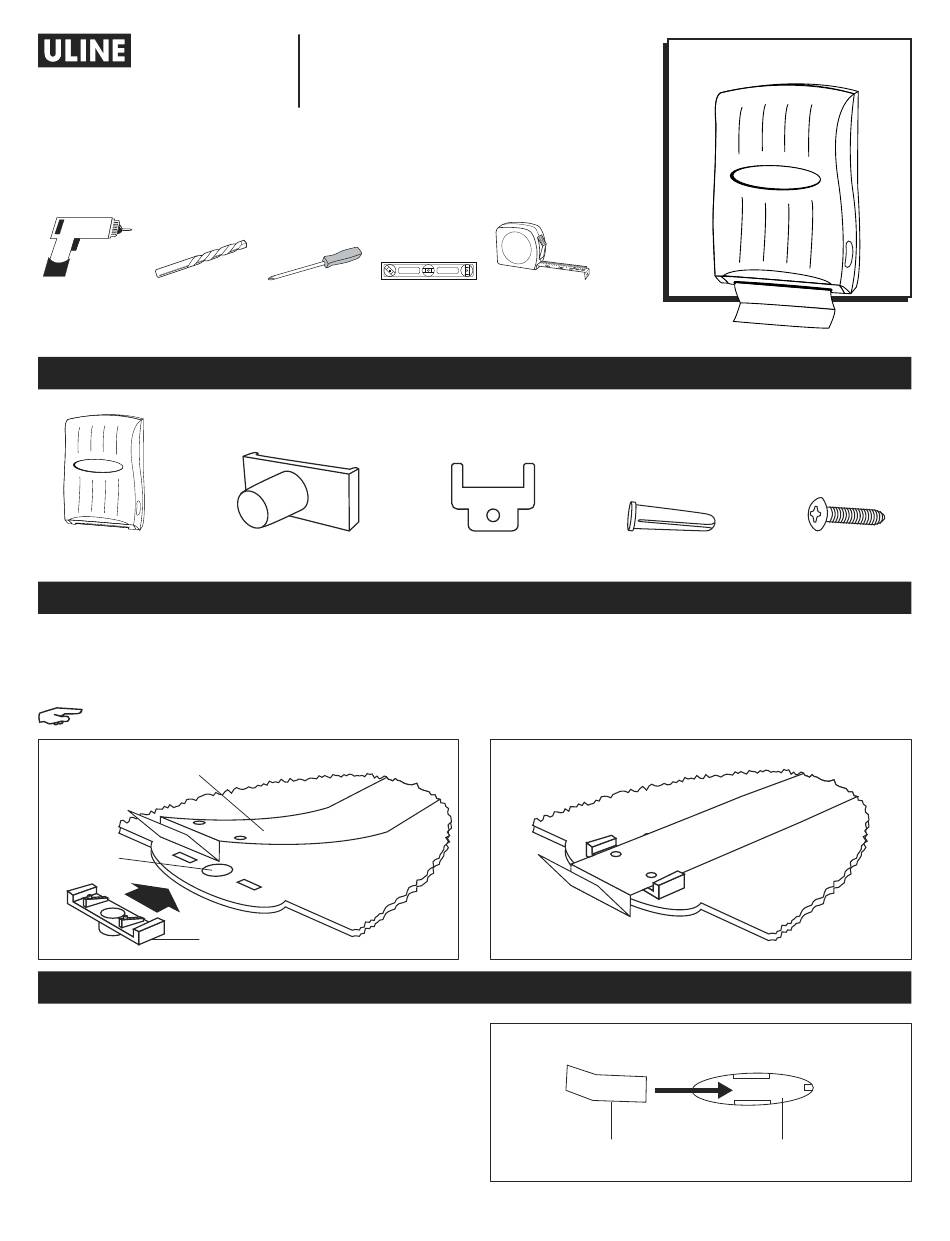 ULINE