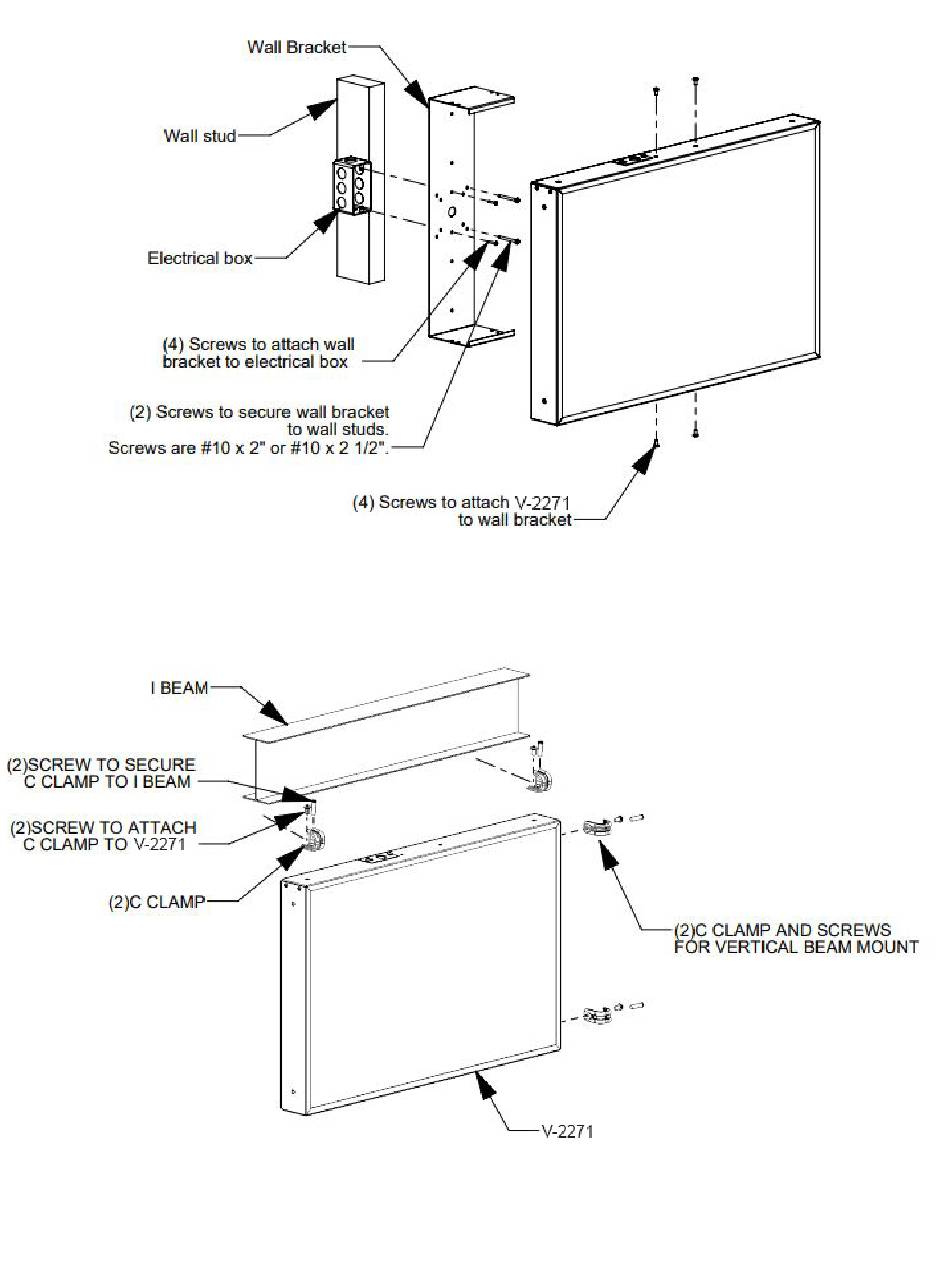 Wall Bracket

Wall stud

Electrical box

(4) Screws to attach wall bracket to electrical box

(2) Screws to secure wall bracket to wall studs. Screws are #10 x 2" or #10 x 2 1/2".

(4) Screws to attach V-2271 to wall bracket

I BEAM

(2)SCREW TO SECURE C CLAMP TO I BEAM

(2)SCREW TO ATTACH C CLAMP TO V-2271

(2)C CLAMP

(2)C CLAMP AND SCREWS FOR VERTICAL BEAM MOUNT

V-2271