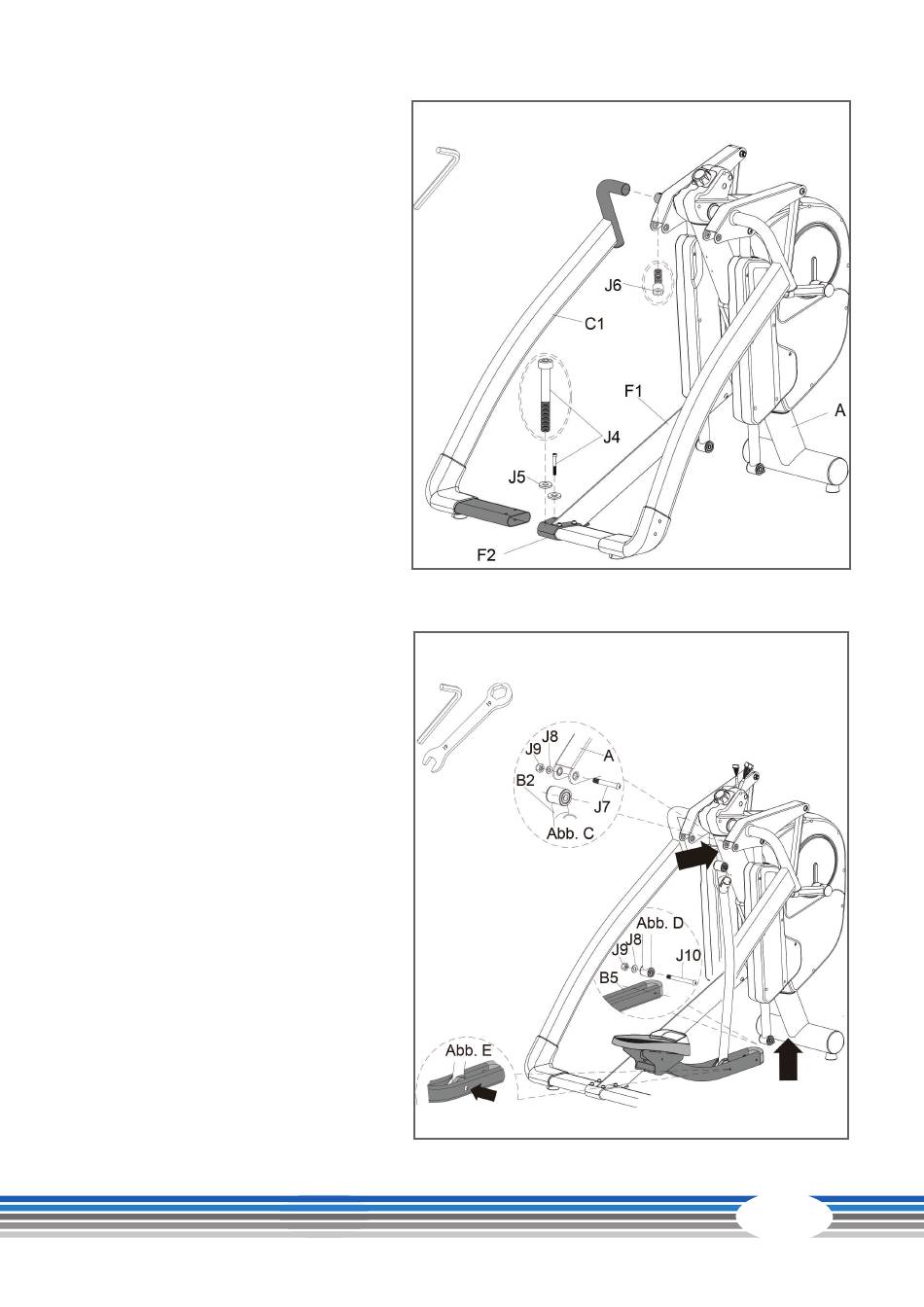 J6
C1
F1
A
J4
J5
F2

J9
J8
A
B2
J7
Abb. C
Abb. D
J9
J8
J10
B5
Abb. E