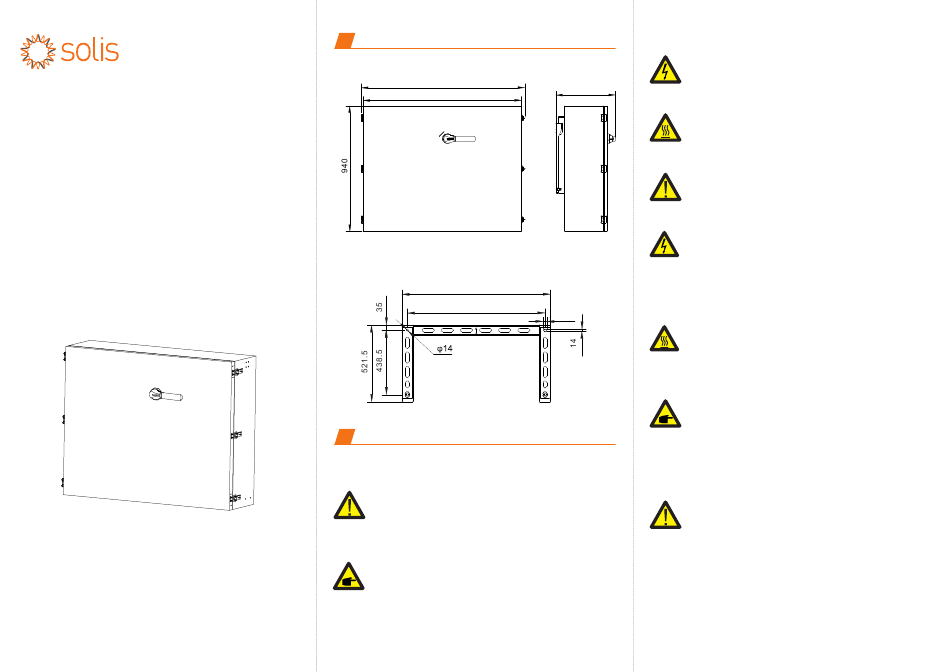 solis

940

35

521.5

438.5

φ14

14