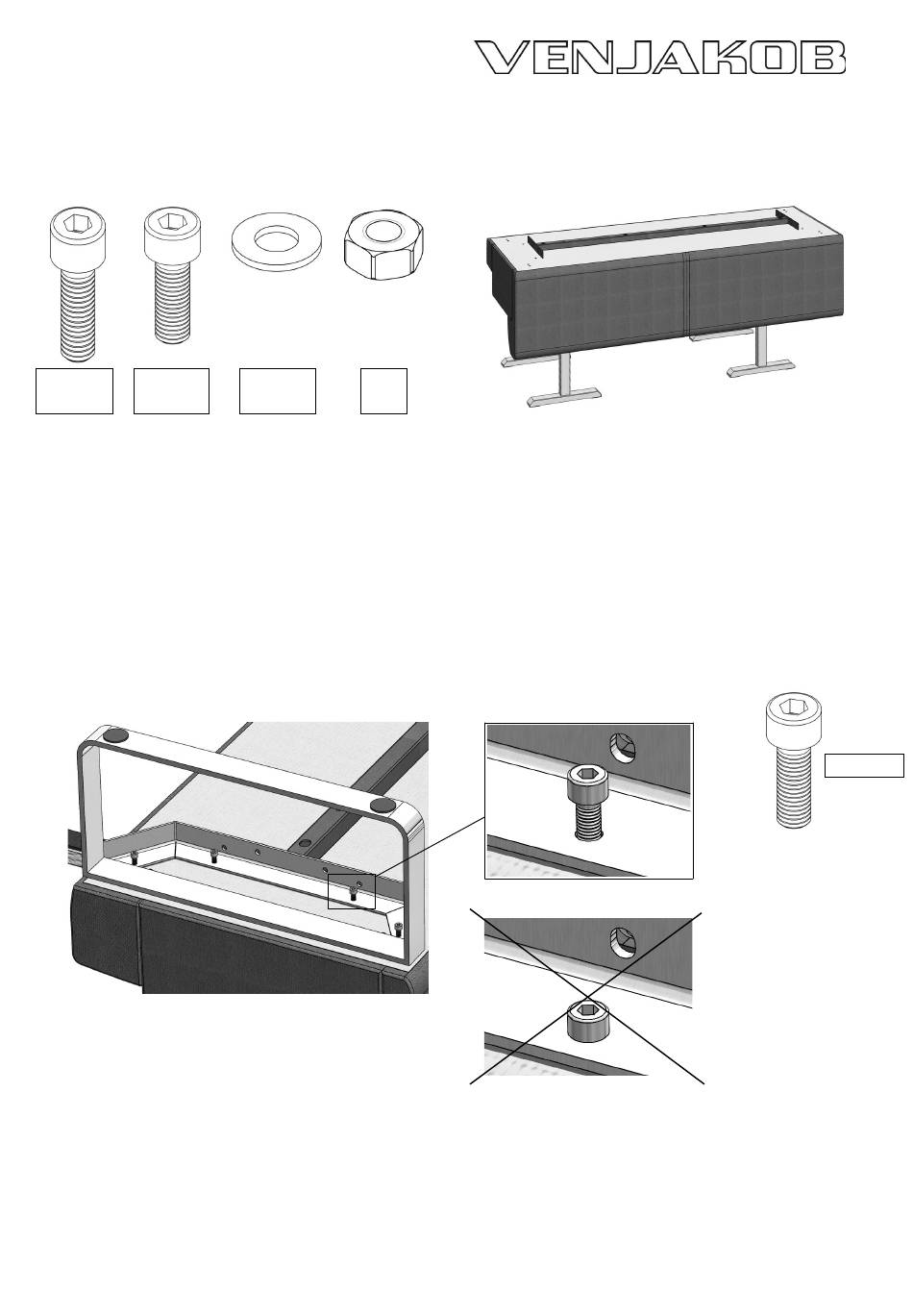 VENJAKOB