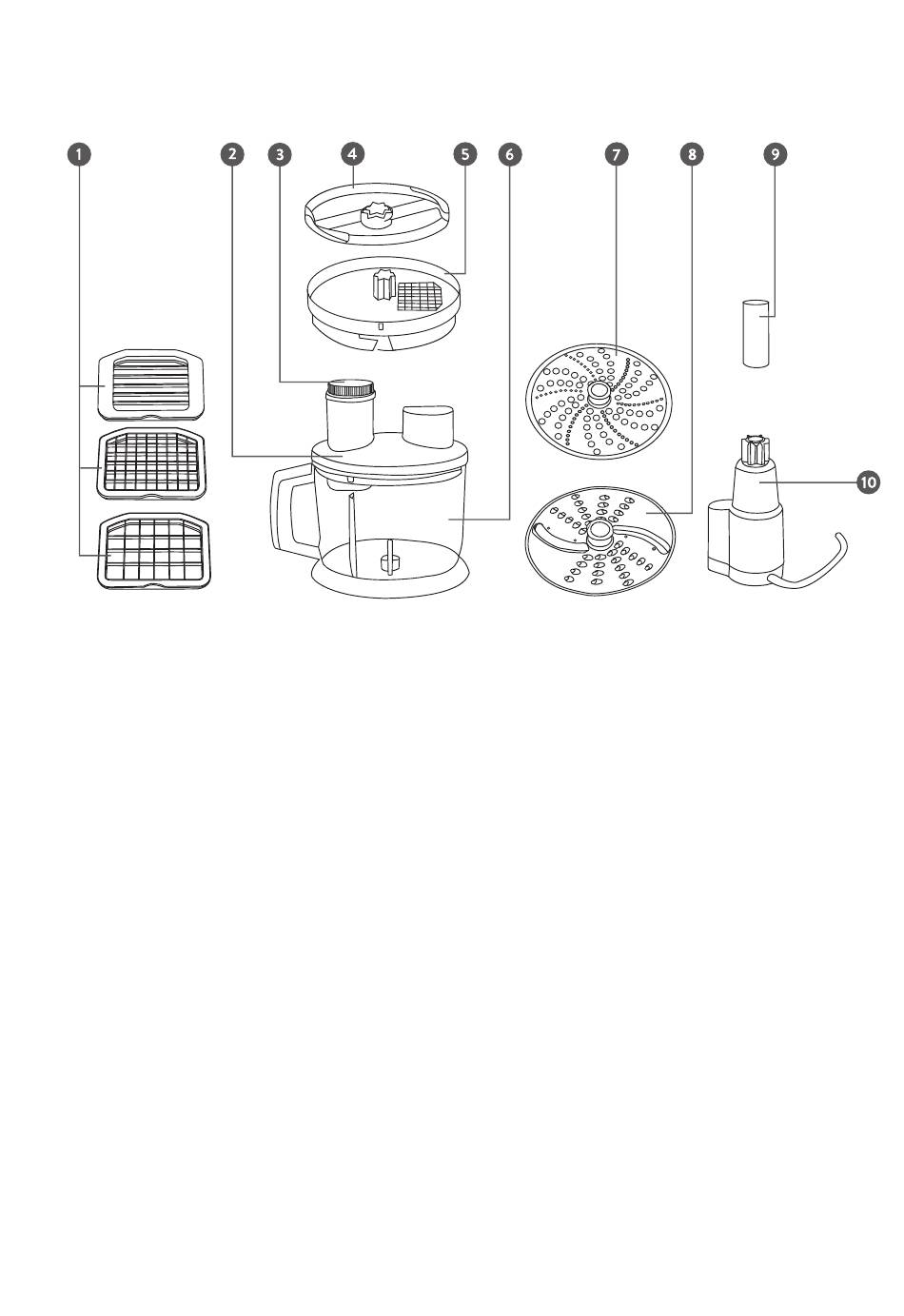 1
2
3
4
5
6
7
8
9
10