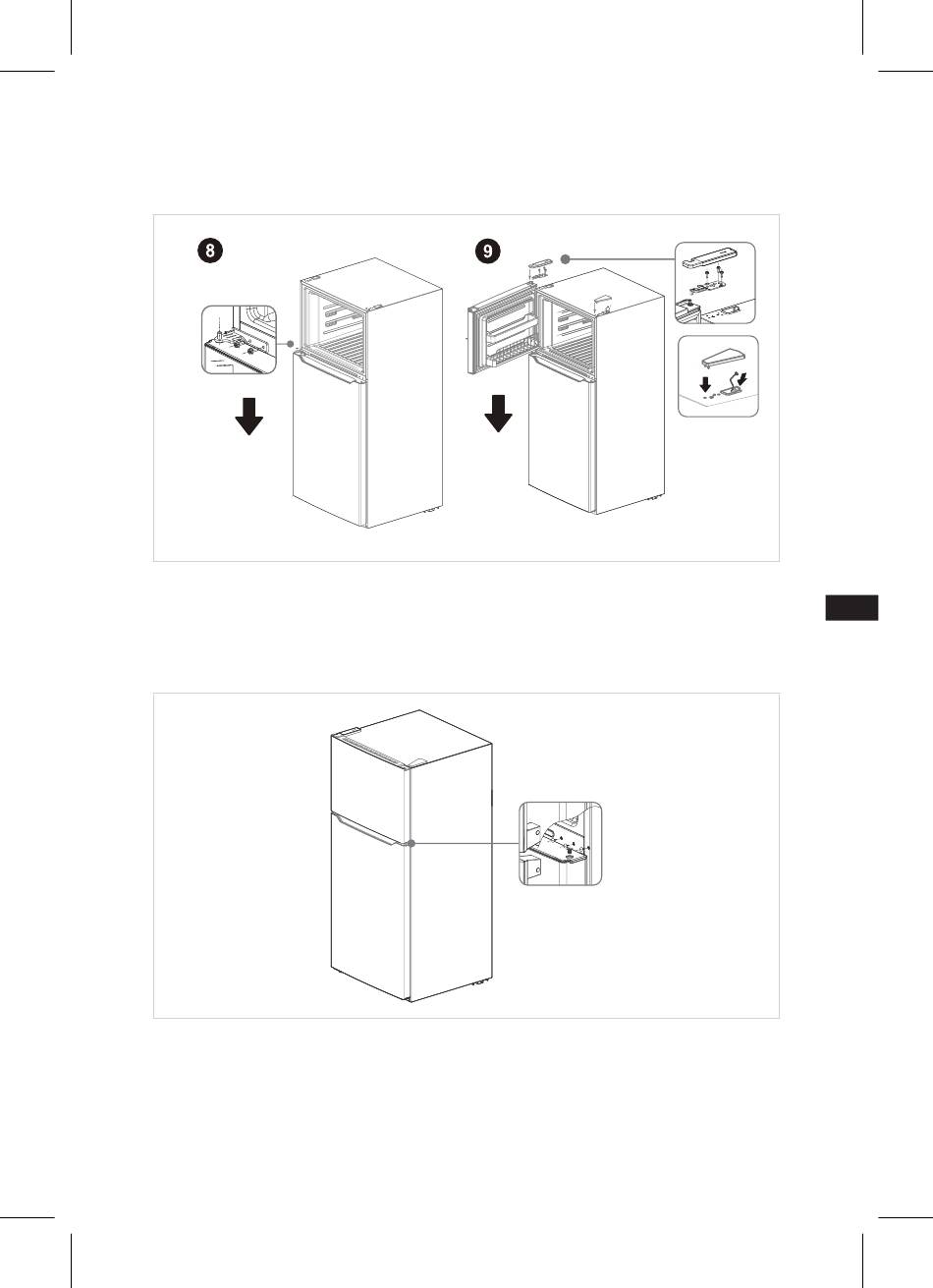 8

9