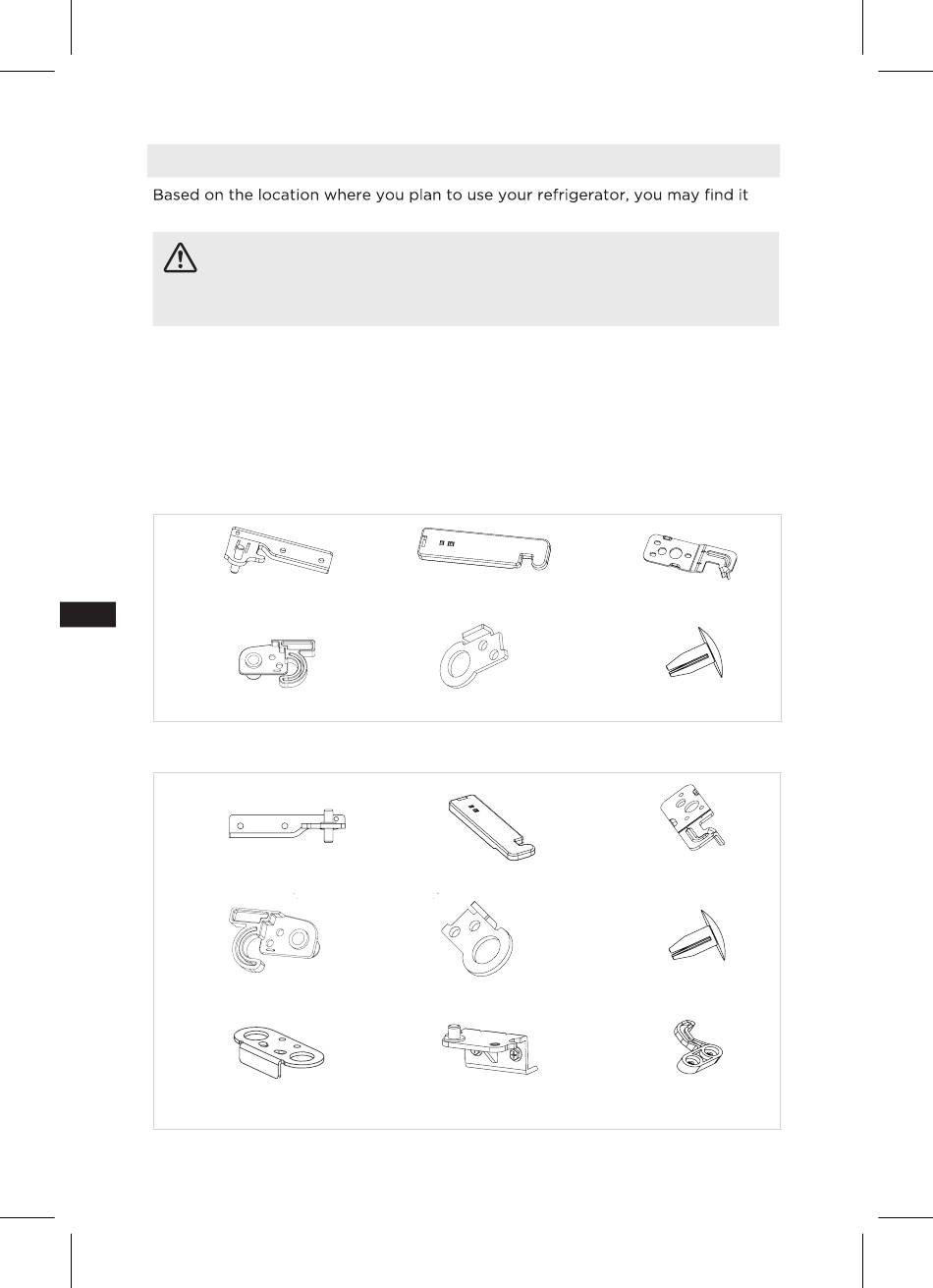 Based on the location where you plan to use your refrigerator, you may find it