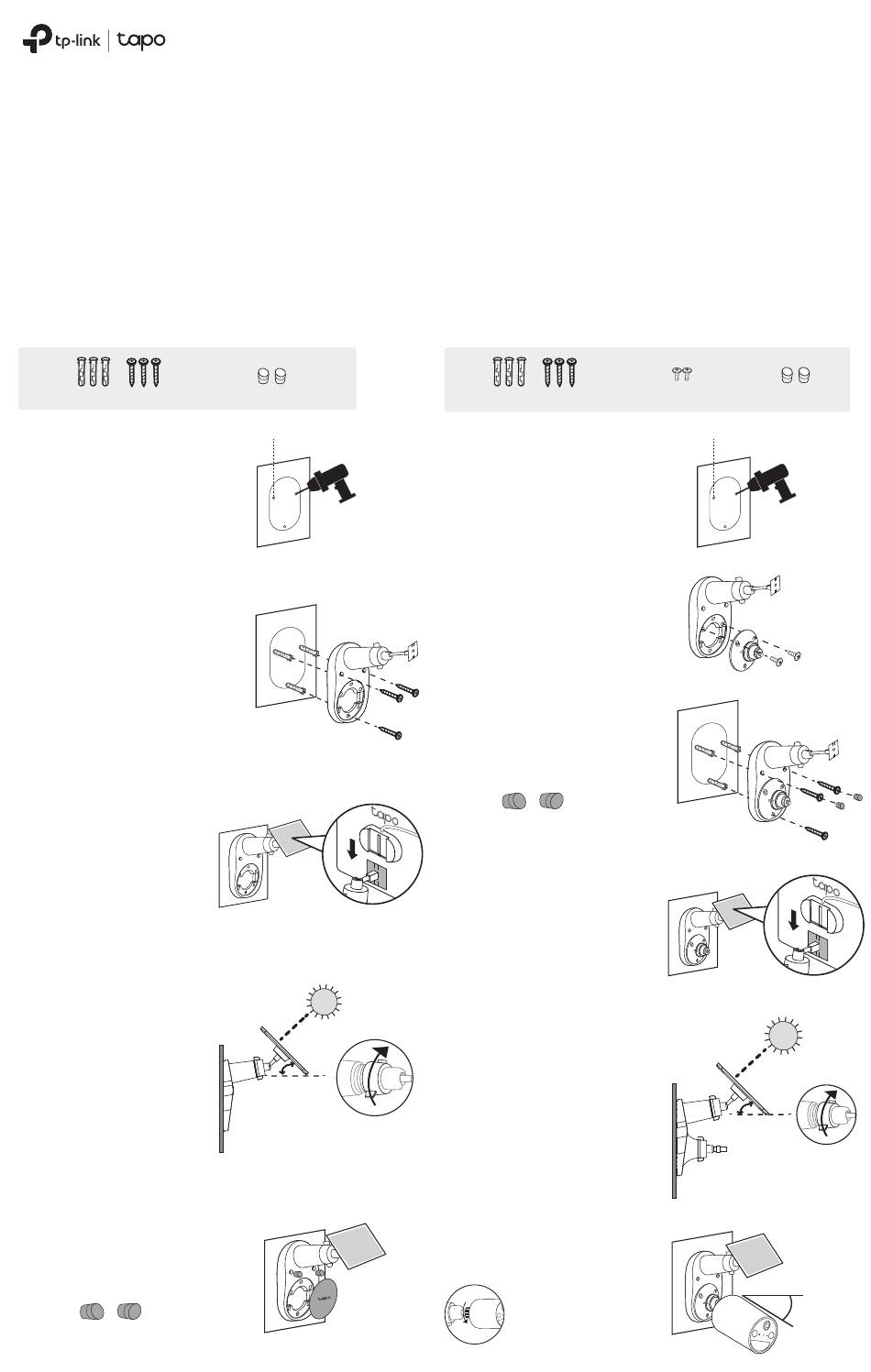 tp-link | tapo

tapo

tapo

tapo