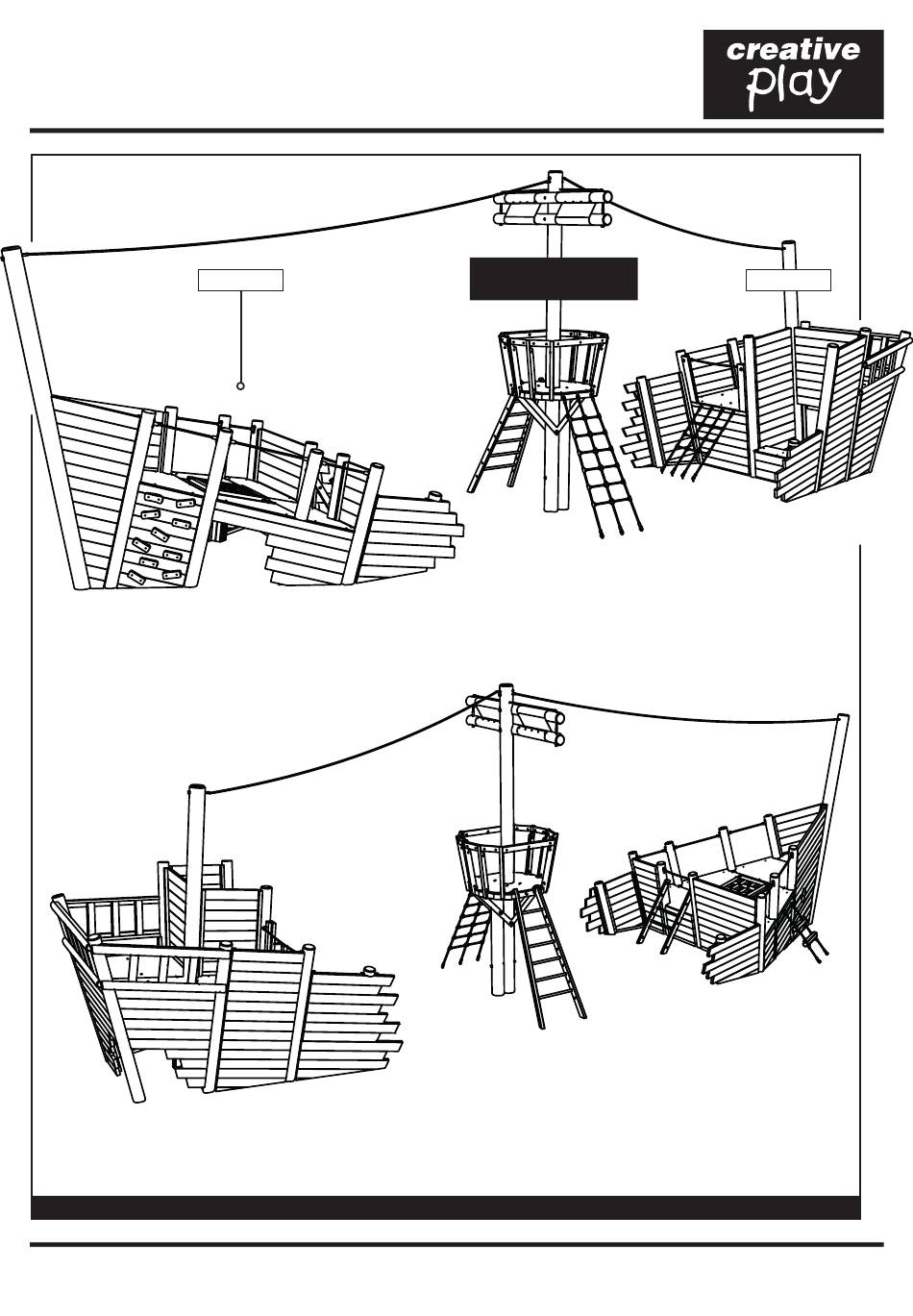 creative play