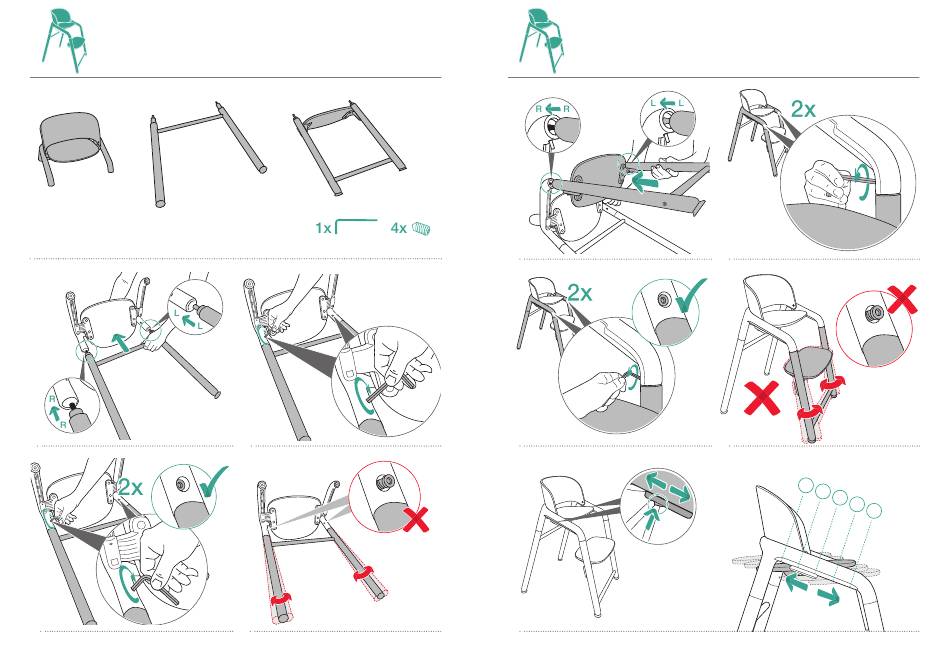 1x 4x

L L

R R

2x

R R

L L

2x

2x