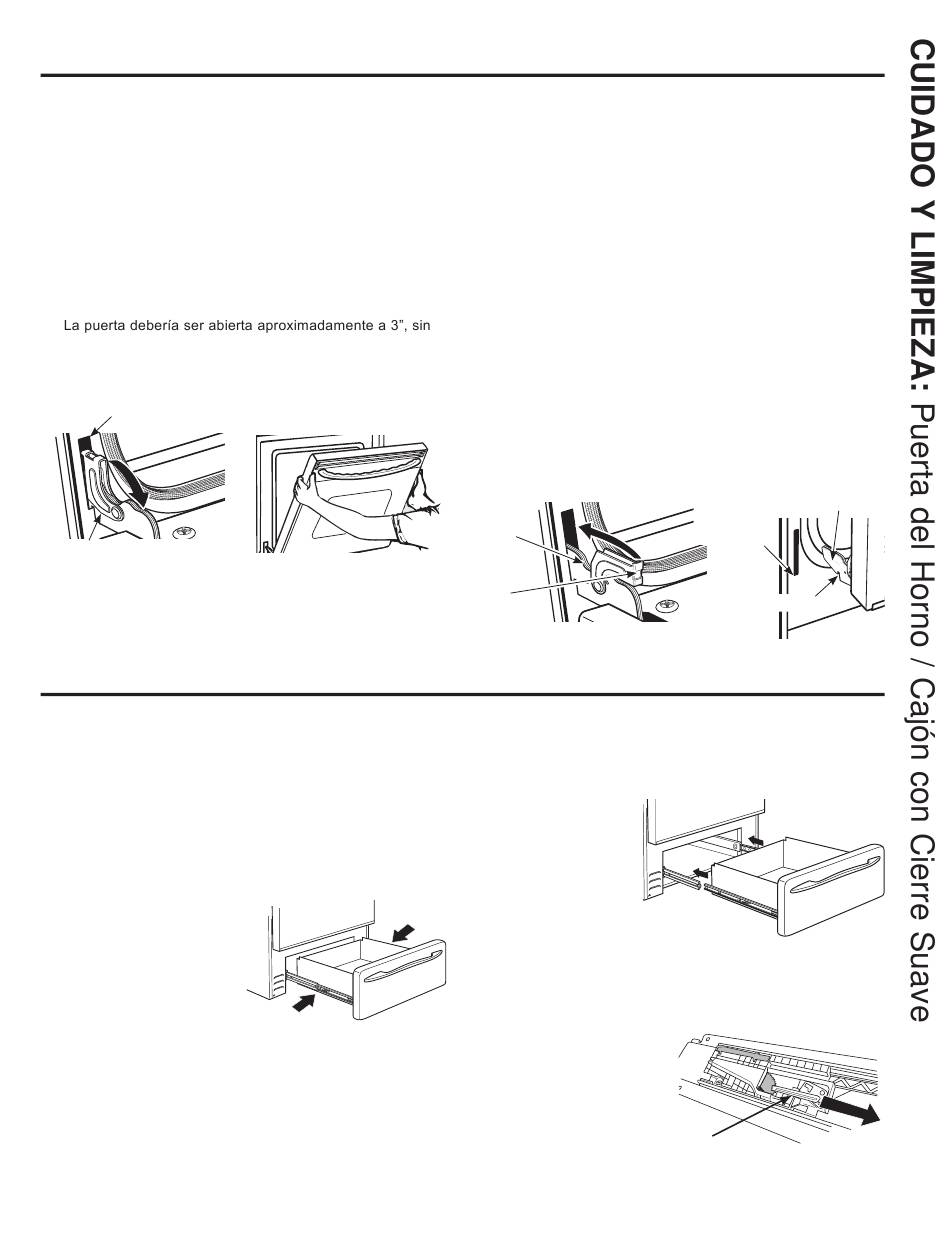 La puerta debería ser abierta aproximadamente a 3", sin

CUIDADO Y LIMPIEZA: Puerta del Horno / Cajón con Cierre Suave