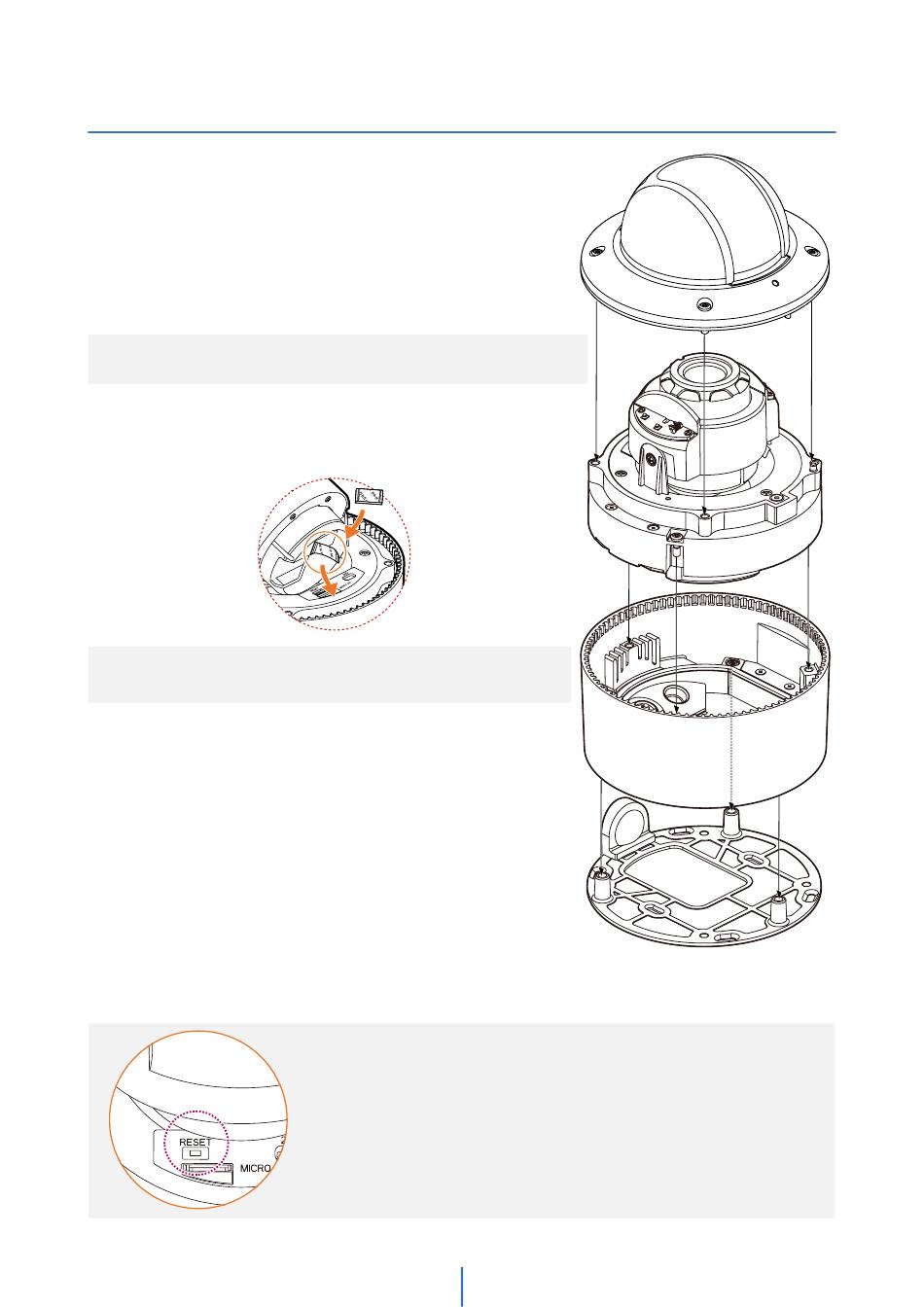 RESET

MICRO