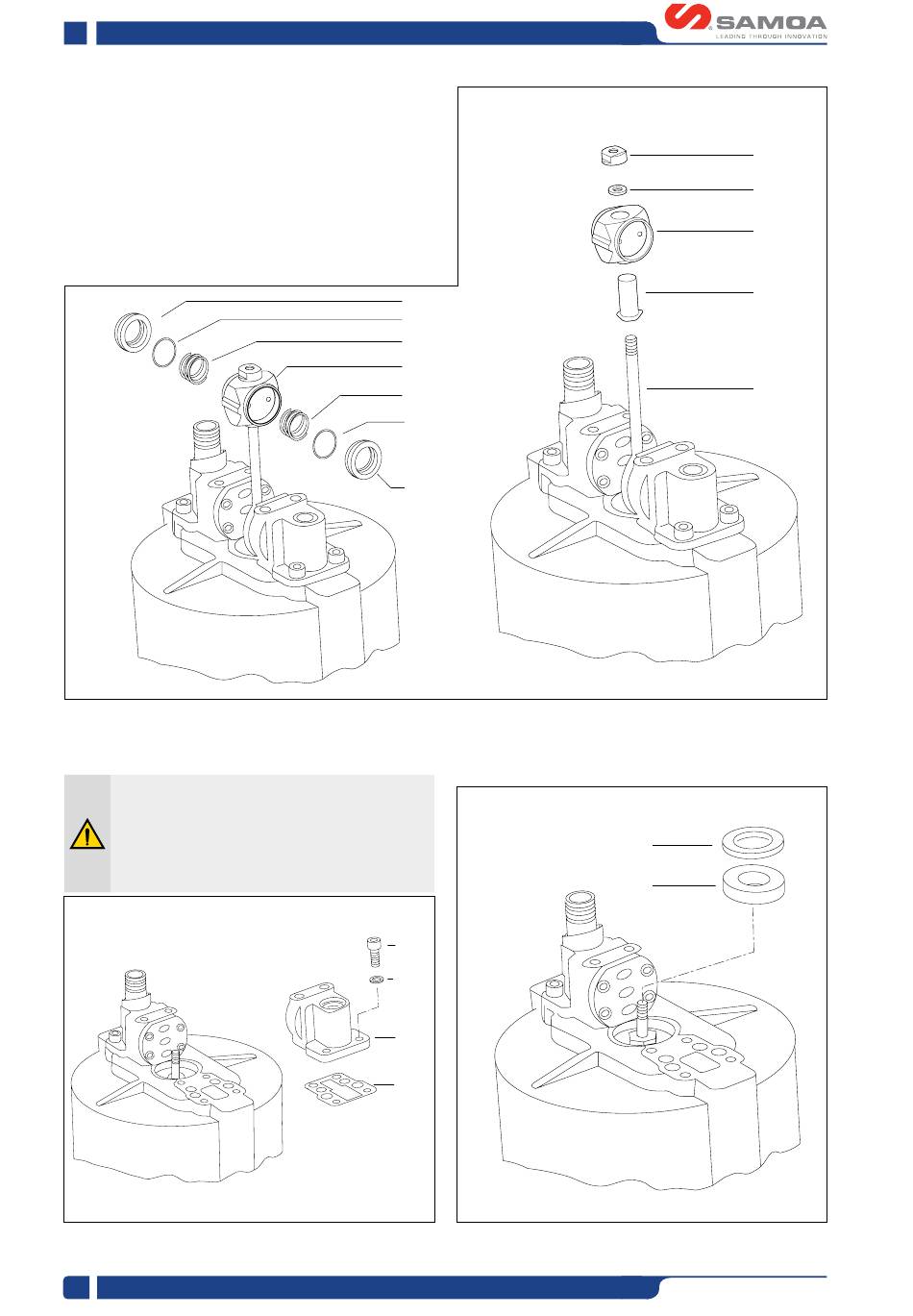 SAMOA
LEADING THROUGH INNOVATION