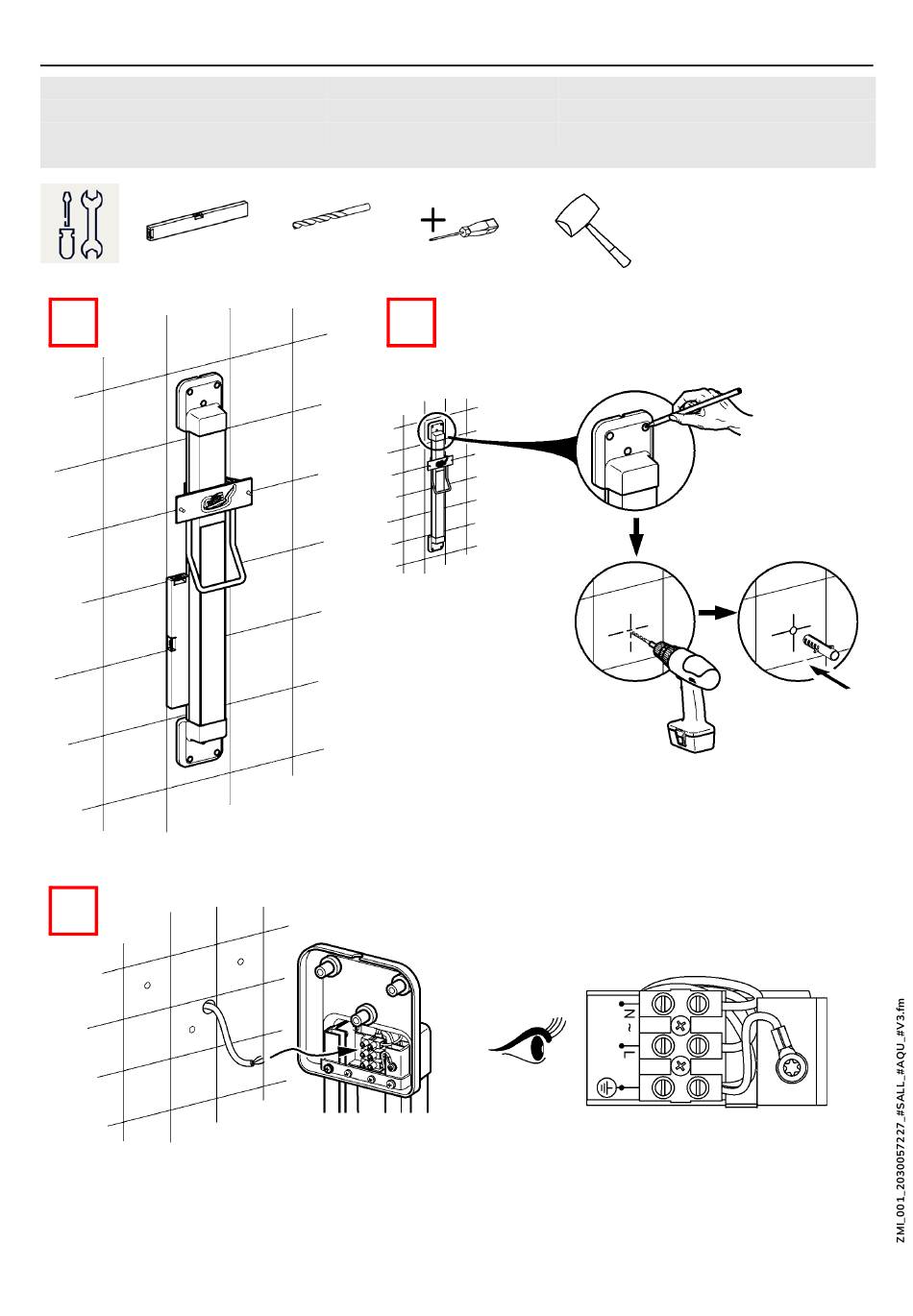 N
~
L

ZMI_001_2030057227_#SALL_#AQU_#V3.fm